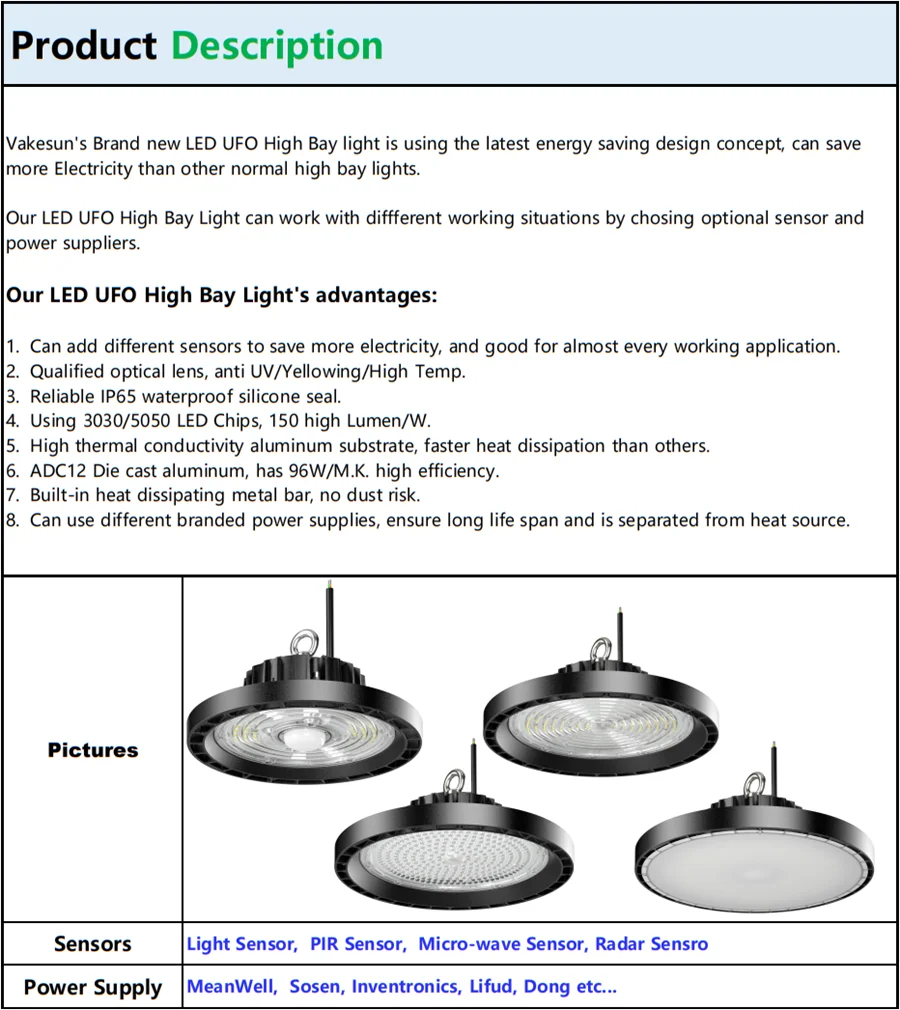 Product Description

Vakesun's Brand new LED UFO High Bay light is using the latest energy saving design concept, can save more Electricity than other normal high bay lights.

Our LED UFO High Bay Light can work with diffferent working situations by chosing optional sensor and power suppliers.

Our LED UFO High Bay Light's advantages:

1. Can add different sensors to save more electricity, and good for almost every working application.
2. Qualified optical lens, anti UV/Yellowing/High Temp.
3. Reliable IP65 waterproof silicone seal.
4. Using 3030/5050 LED Chips, 150 high Lumen/W.
5. High thermal conductivity aluminum substrate, faster heat dissipation than others.
6. ADC12 Die cast aluminum, has 96W/M.K. high efficiency.
7. Built-in heat dissipating metal bar, no dust risk.
8. Can use different branded power supplies, ensure long life span and is separated from heat source.

| Pictures | |
|---|---|
| Sensors | Light Sensor, PIR Sensor, Micro-wave Sensor, Radar Sensro |
| Power Supply | MeanWell, Sosen, Inventronics, Lifud, Dong etc... |