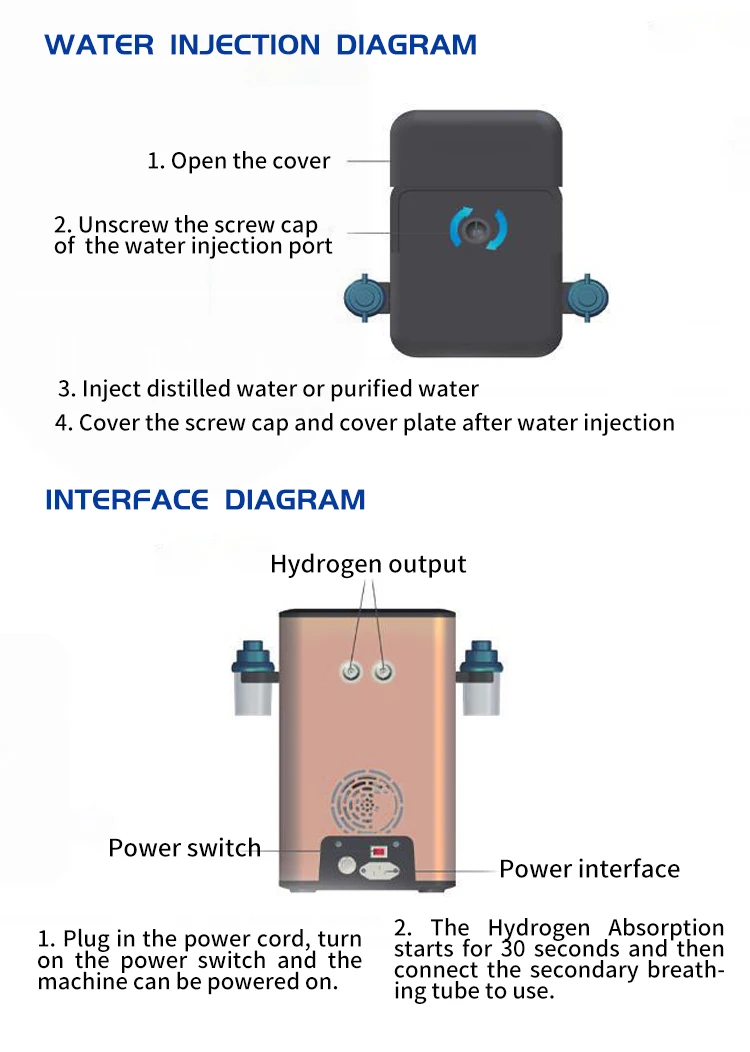 WATER INJECTION DIAGRAM

1. Open the cover

2. Unscrew the screw cap of the water injection port

3. Inject distilled water or purified water

4. Cover the screw cap and cover plate after water injection

INTERFACE DIAGRAM

Hydrogen output

Power switch

Power interface

1. Plug in the power cord, turn on the power switch and the machine can be powered on.

2. The Hydrogen Absorption starts for 30 seconds and then connect the secondary breathing tube to use.