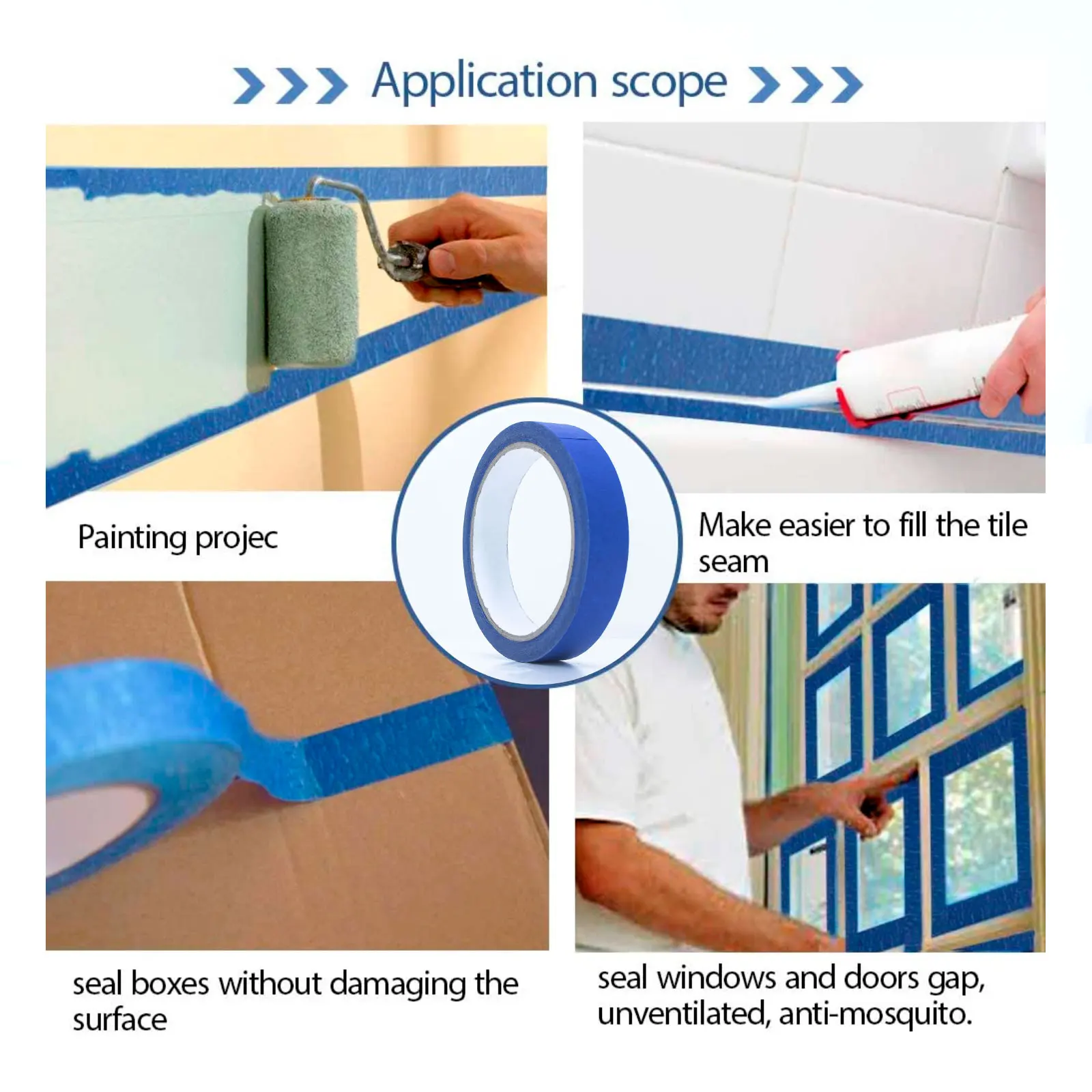 Application scope

Painting projec

Make easier to fill the tile seam

seal boxes without damaging the surface

seal windows and doors gap, unventilated, anti-mosquito.