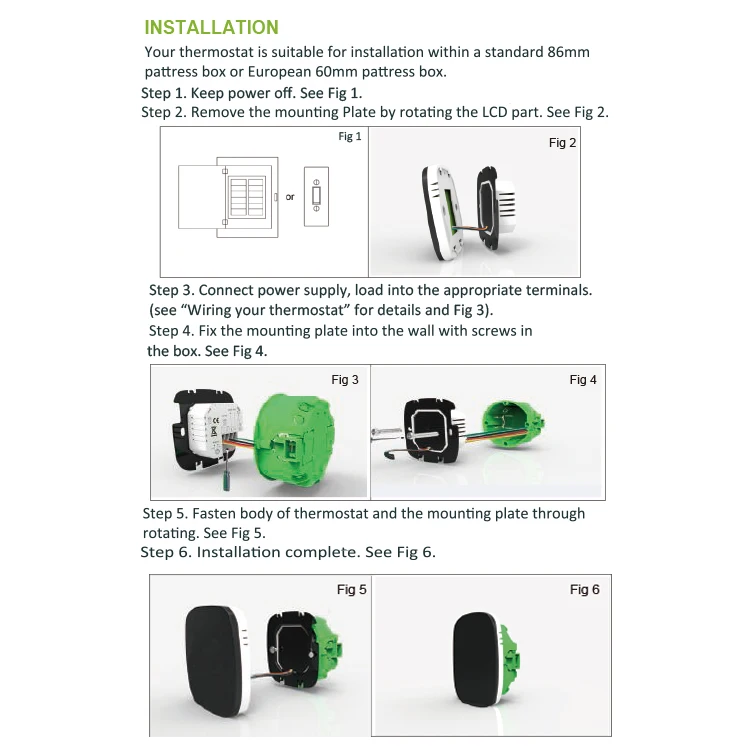 INSTALLATION

Your thermostat is suitable for installation within a standard 86mm pattress box or European 60mm pattress box.

Step 1. Keep power off. See Fig 1.
Step 2. Remove the mounting Plate by rotating the LCD part. See Fig 2.

Fig 1

or

Fig 2

Step 3. Connect power supply, load into the appropriate terminals. (see "Wiring your thermostat" for details and Fig 3).
Step 4. Fix the mounting plate into the wall with screws in the box. See Fig 4.

Fig 3

Fig 4

Step 5. Fasten body of thermostat and the mounting plate through rotating. See Fig 5.
Step 6. Installation complete. See Fig 6.

Fig 5

Fig 6