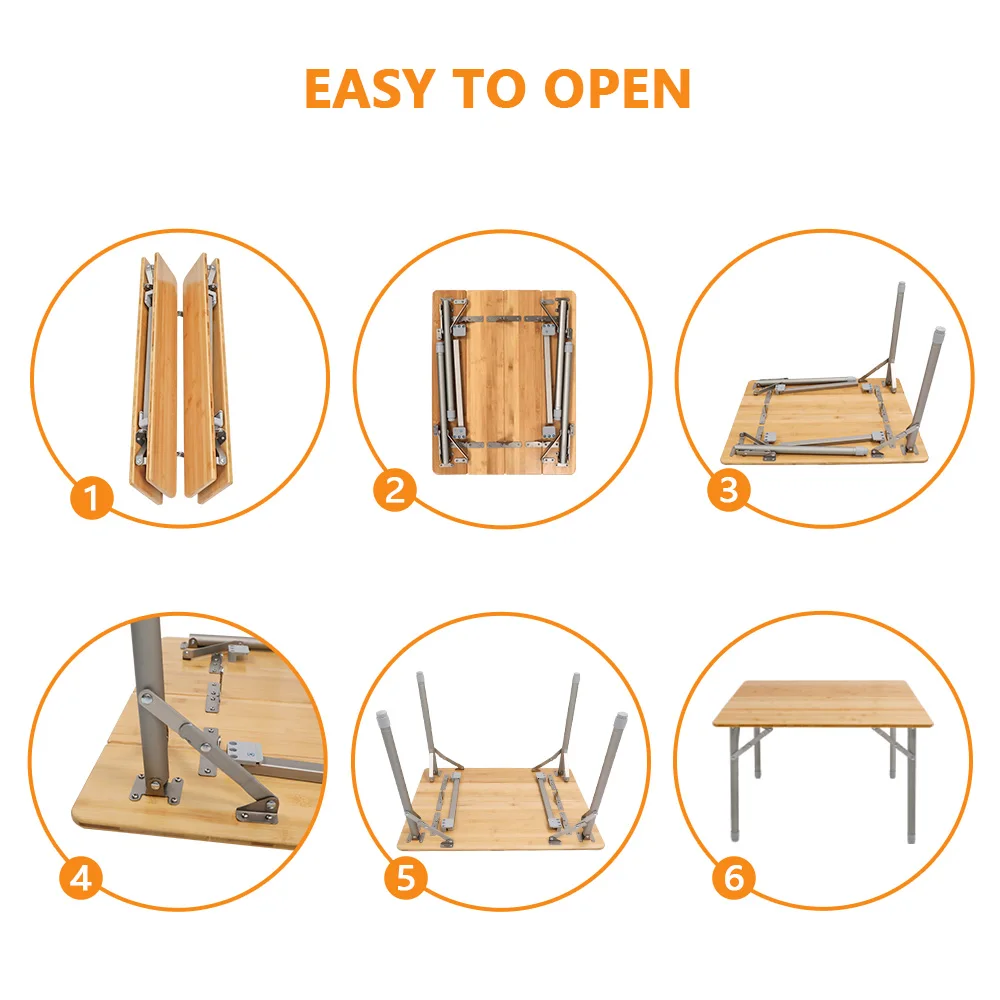 EASY TO OPEN

1

2

3

4

5

6