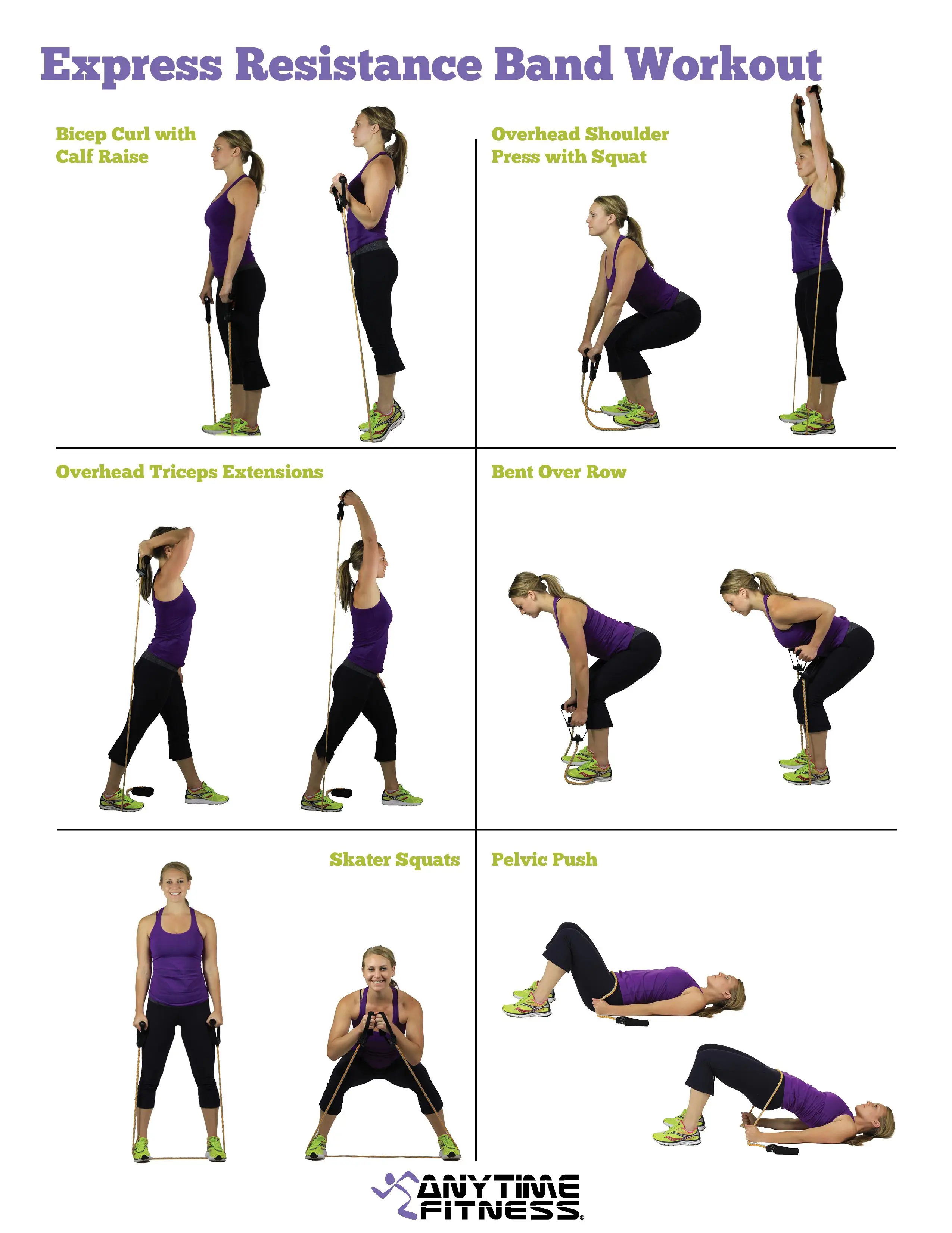 Express Resistance Band Workout

Bicep Curl with Calf Raise

Overhead Shoulder Press with Squat

Overhead Triceps Extensions

Bent Over Row

Skater Squats

Pelvic Push

ANYTIME FITNESS