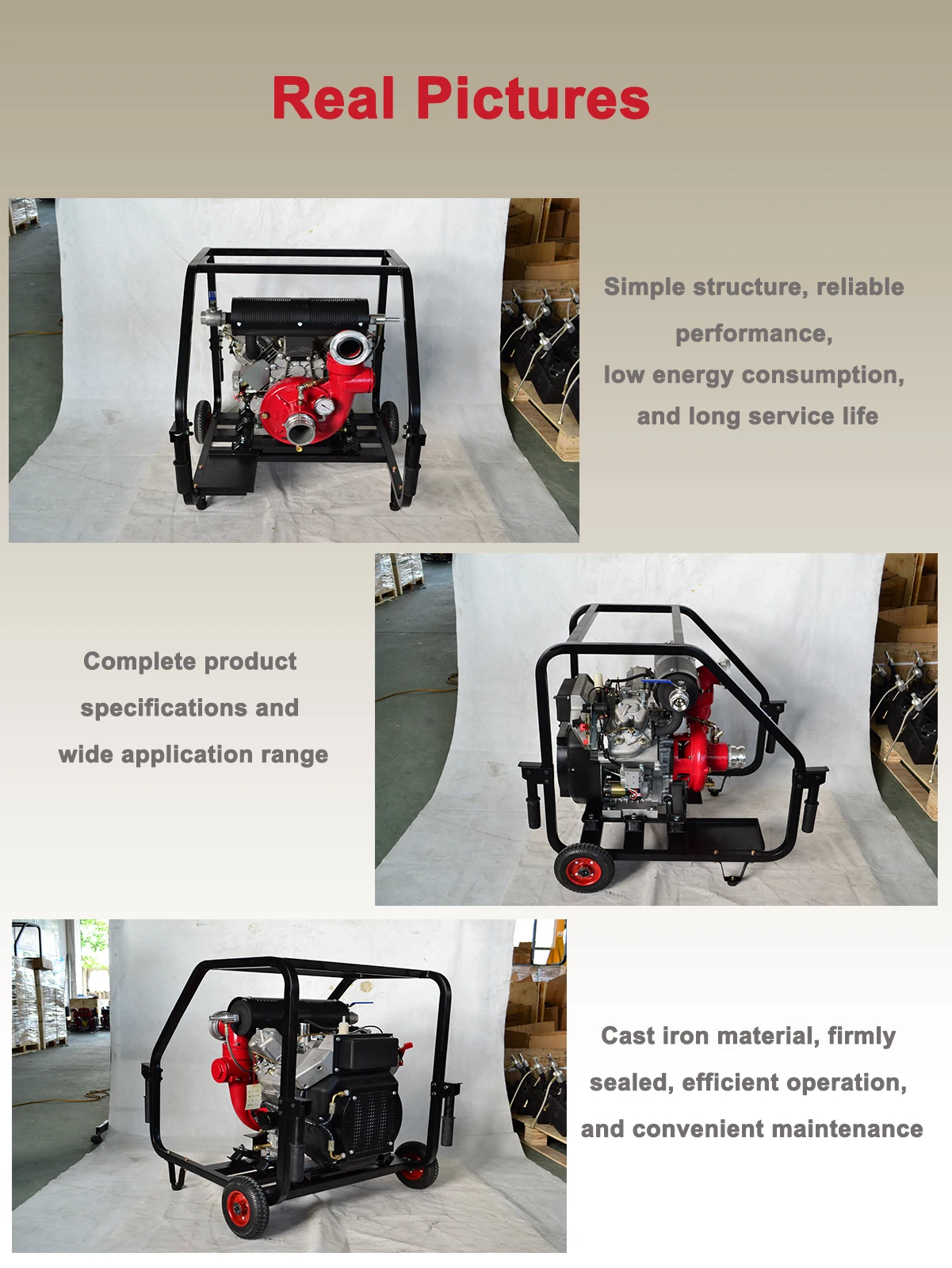 Real Pictures

Simple structure, reliable performance, low energy consumption, and long service life

Complete product specifications and wide application range

Cast iron material, firmly sealed, efficient operation, and convenient maintenance