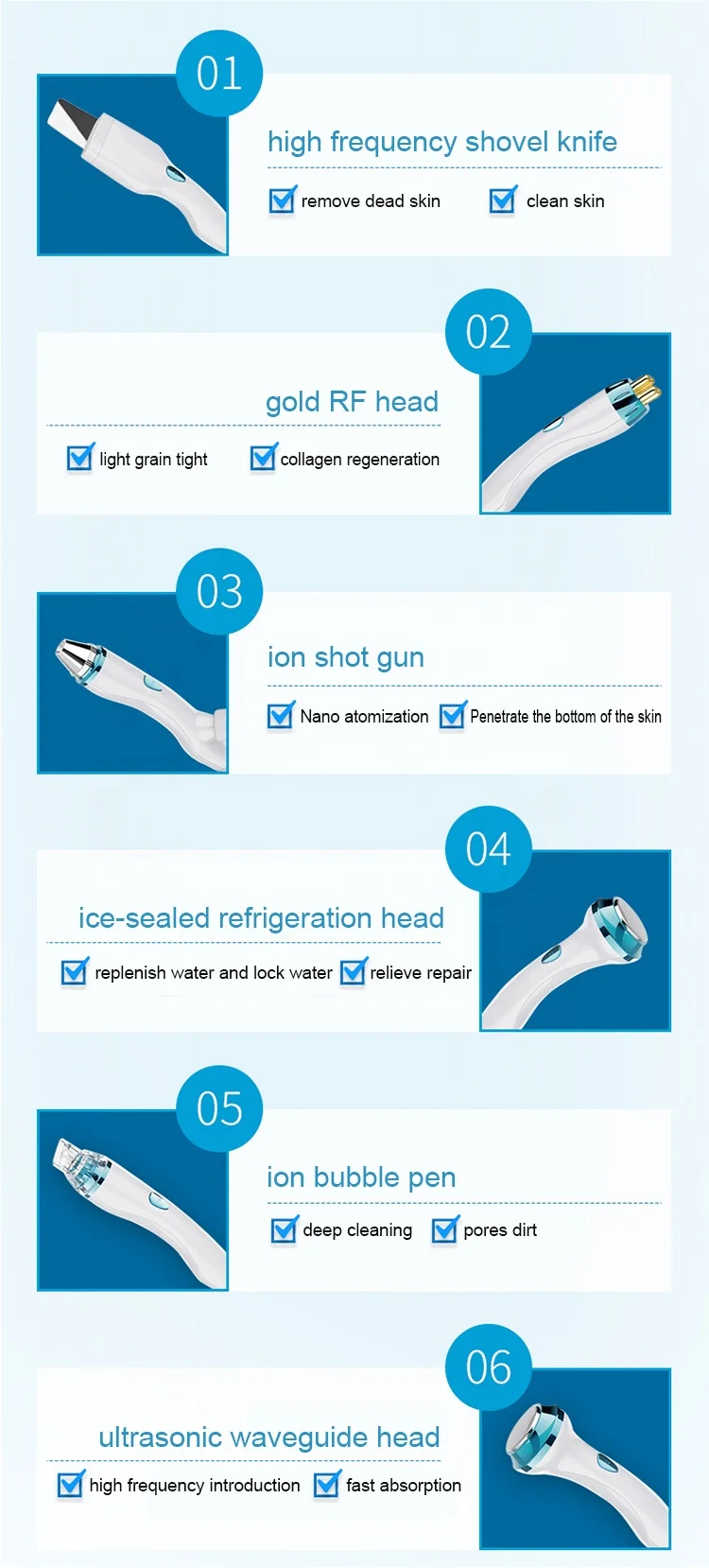 01

high frequency shovel knife

remove dead skin    clean skin

02

gold RF head

light grain tight    collagen regeneration

03

ion shot gun

Nano atomization    Penetrate the bottom of the skin

04

ice-sealed refrigeration head

replenish water and lock water    relieve repair

05

ion bubble pen

deep cleaning    pores dirt

06

ultrasonic waveguide head

high frequency introduction    fast absorption