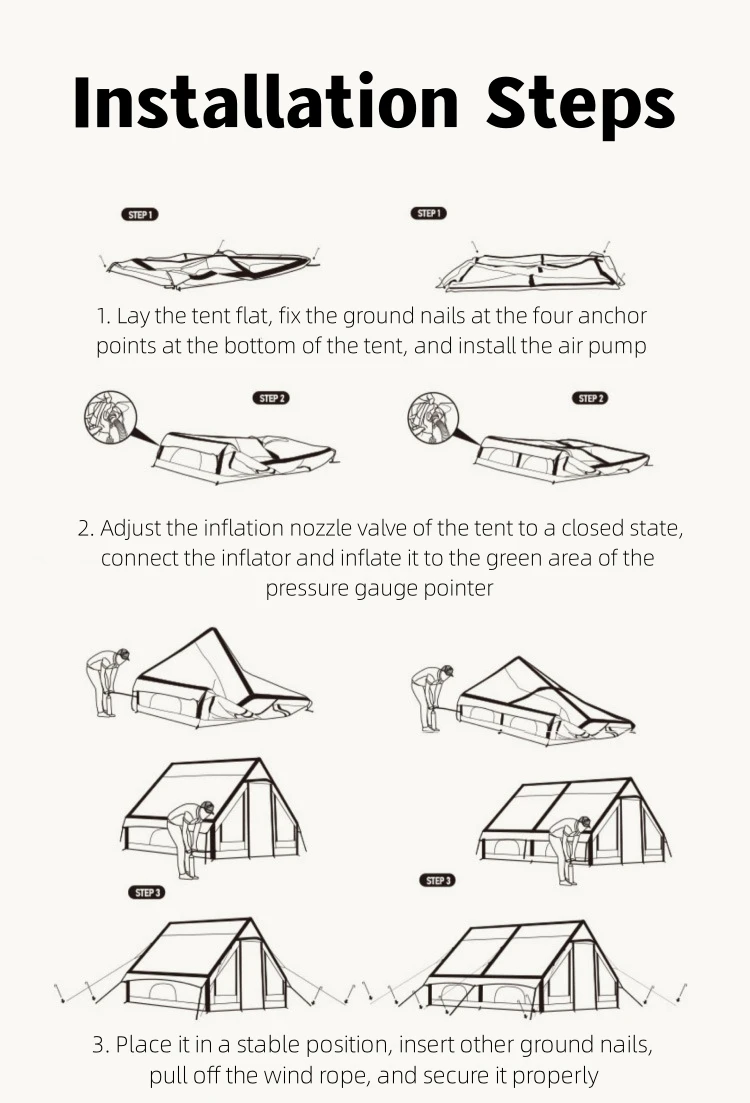 Installation Steps

STEP 1

STEP 1

1. Lay the tent flat, fix the ground nails at the four anchor points at the bottom of the tent, and install the air pump

STEP 2

STEP 2

2. Adjust the inflation nozzle valve of the tent to a closed state, connect the inflator and inflate it to the green area of the pressure gauge pointer

STEP 3

STEP 3

3. Place it in a stable position, insert other ground nails, pull off the wind rope, and secure it properly