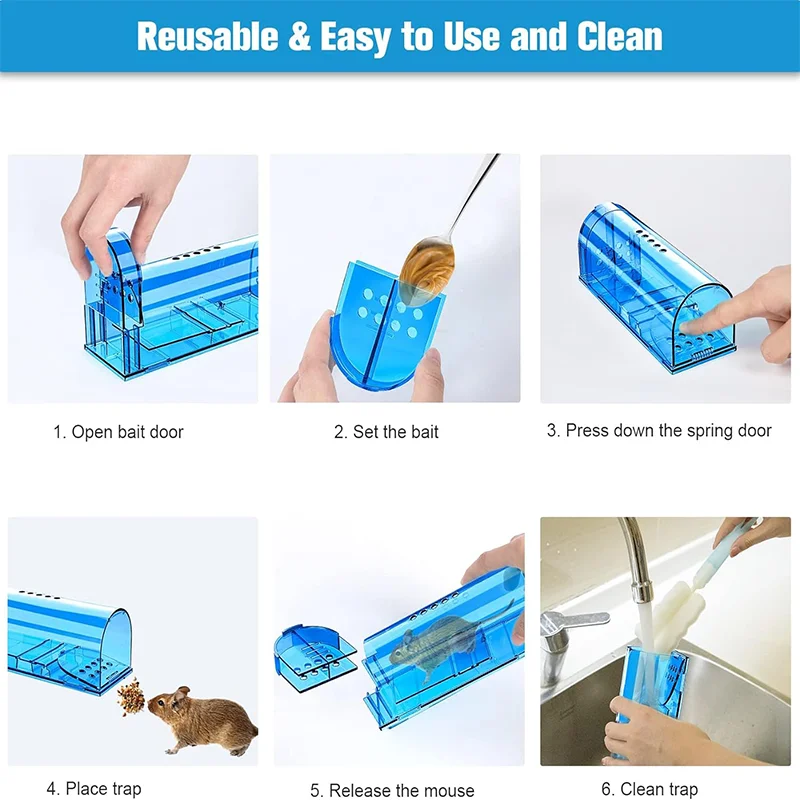 Reusable & Easy to Use and Clean

1. Open bait door

2. Set the bait

3. Press down the spring door

4. Place trap

5. Release the mouse

6. Clean trap