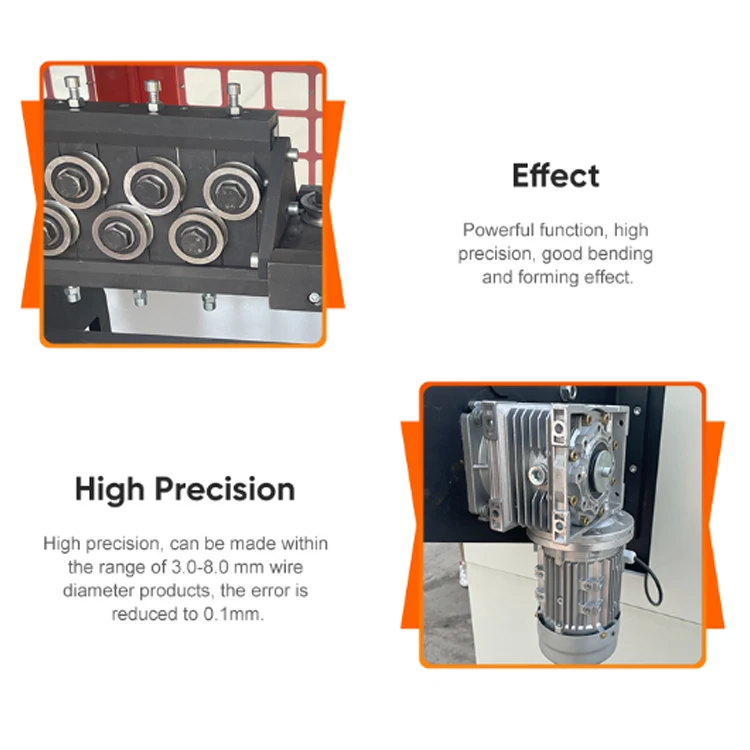 Effect

Powerful function, high precision, good bending and forming effect.

High Precision

High precision, can be made within the range of 3.0-8.0 mm wire diameter products, the error is reduced to 0.1mm.