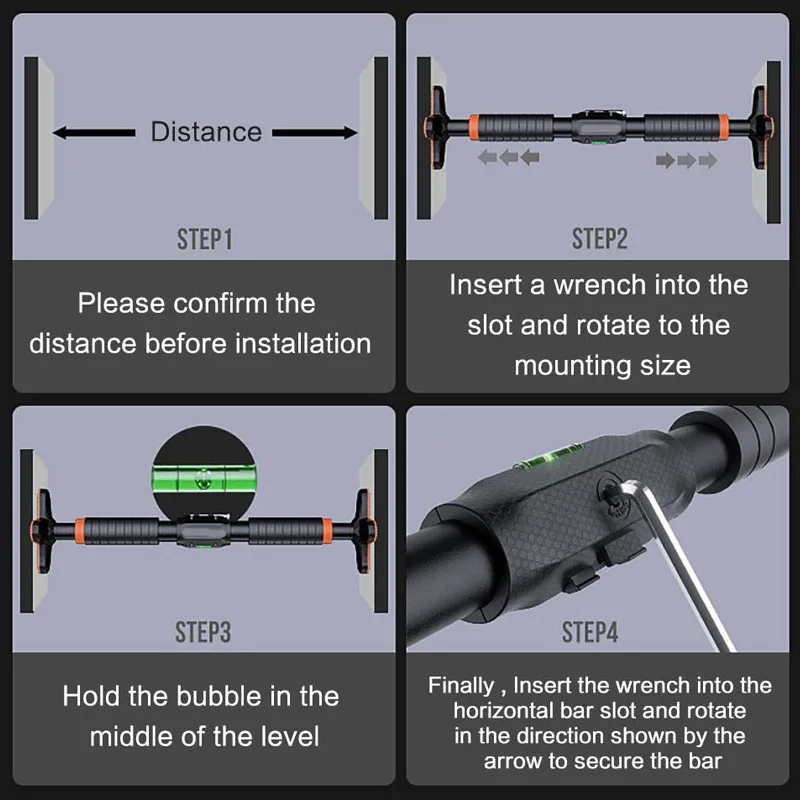 Distance

STEP1

Please confirm the distance before installation

STEP2

Insert a wrench into the slot and rotate to the mounting size

STEP3

Hold the bubble in the middle of the level

STEP4

Finally , Insert the wrench into the horizontal bar slot and rotate in the direction shown by the arrow to secure the bar