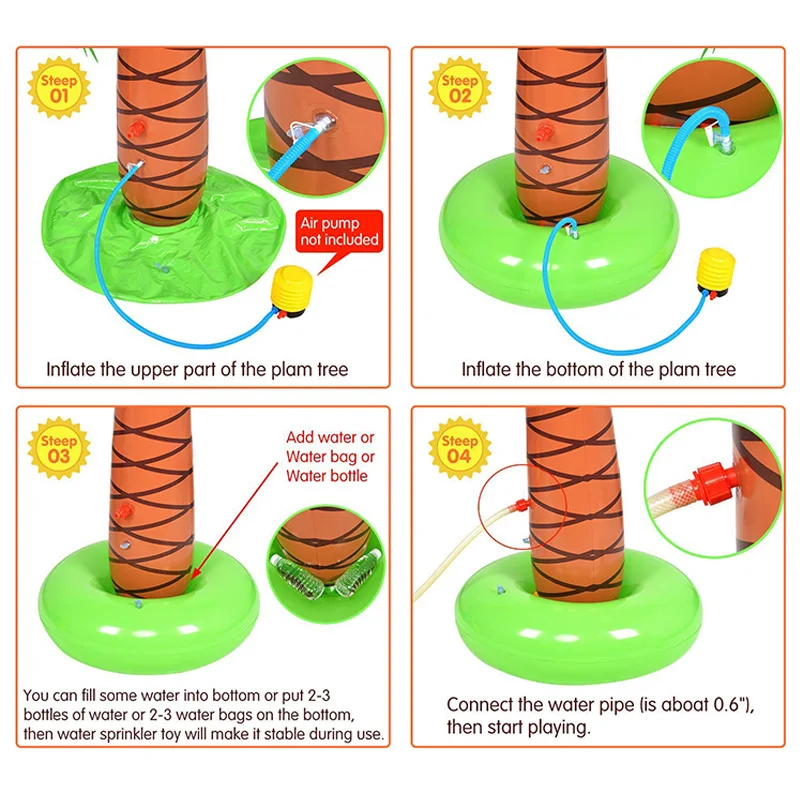 Steep 01

Air pump not included

Inflate the upper part of the plam tree

Steep 02

Inflate the bottom of the plam tree

Steep 03

Add water or Water bag or Water bottle

You can fill some water into bottom or put 2-3 bottles of water or 2-3 water bags on the bottom, then water sprinkler toy will make it stable during use.

Steep 04

Connect the water pipe (is aboat 0.6"), then start playing.