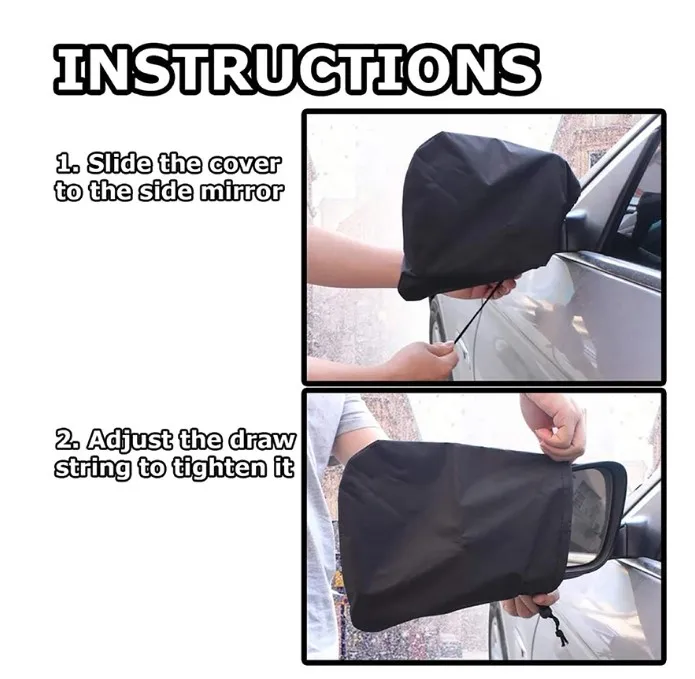 INSTRUCTIONS

1. Slide the cover to the side mirror

2. Adjust the draw string to tighten it