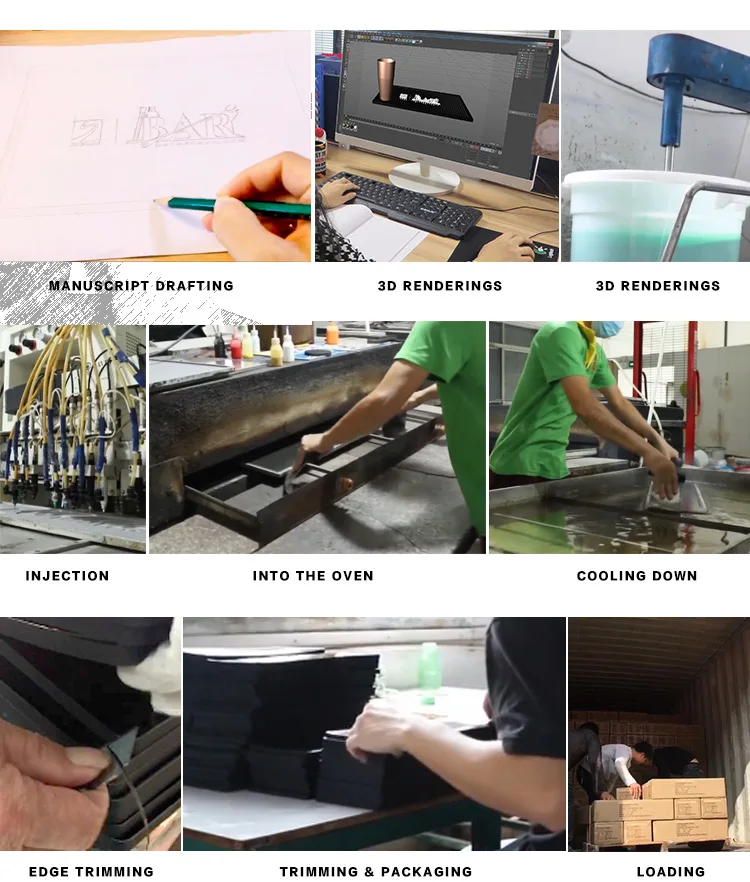 BAR

MANUSCRIPT DRAFTING

3D RENDERINGS

3D RENDERINGS

INJECTION

INTO THE OVEN

COOLING DOWN

EDGE TRIMMING

TRIMMING & PACKAGING

LOADING