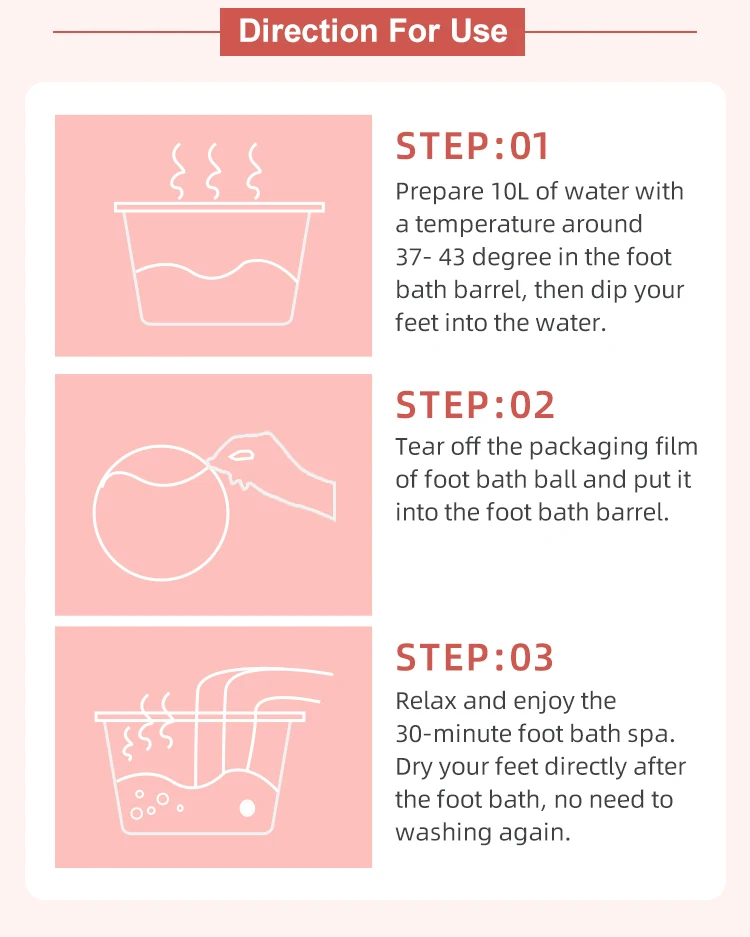 Direction For Use

STEP:01
Prepare 10L of water with a temperature around 37- 43 degree in the foot bath barrel, then dip your feet into the water.

STEP:02
Tear off the packaging film of foot bath ball and put it into the foot bath barrel.

STEP:03
Relax and enjoy the 30-minute foot bath spa. Dry your feet directly after the foot bath, no need to washing again.