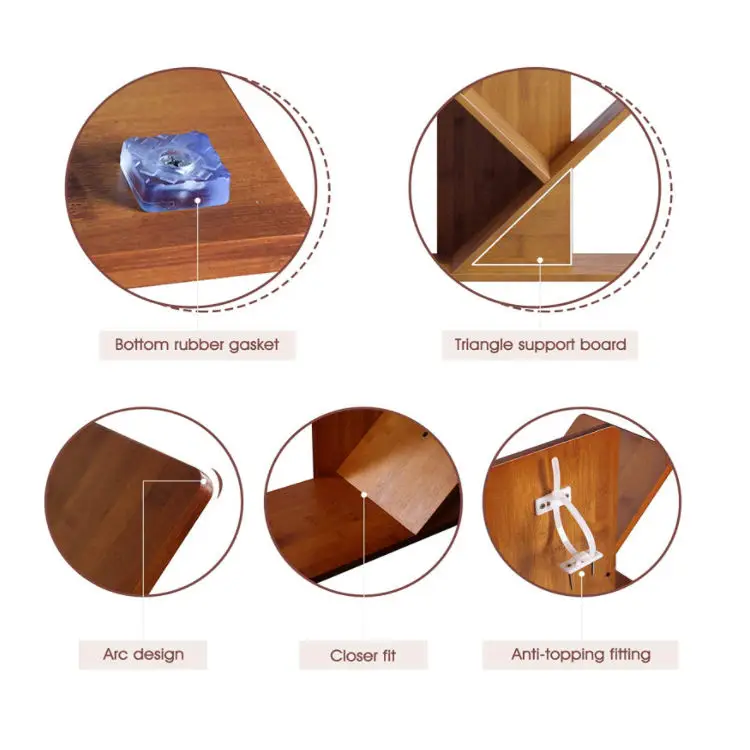 Bottom rubber gasket

Triangle support board

Arc design

Closer fit

Anti-topping fitting