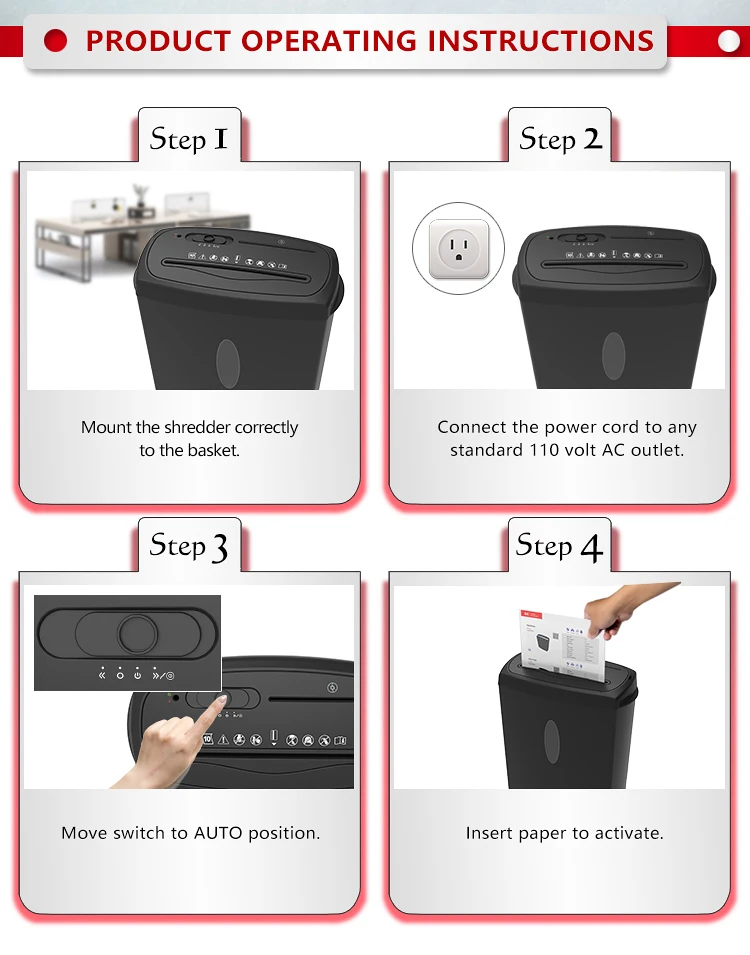 PRODUCT OPERATING INSTRUCTIONS

Step 1

Mount the shredder correctly to the basket.

Step 2

Connect the power cord to any standard 110 volt AC outlet.

Step 3

Move switch to AUTO position.

Step 4

Insert paper to activate.