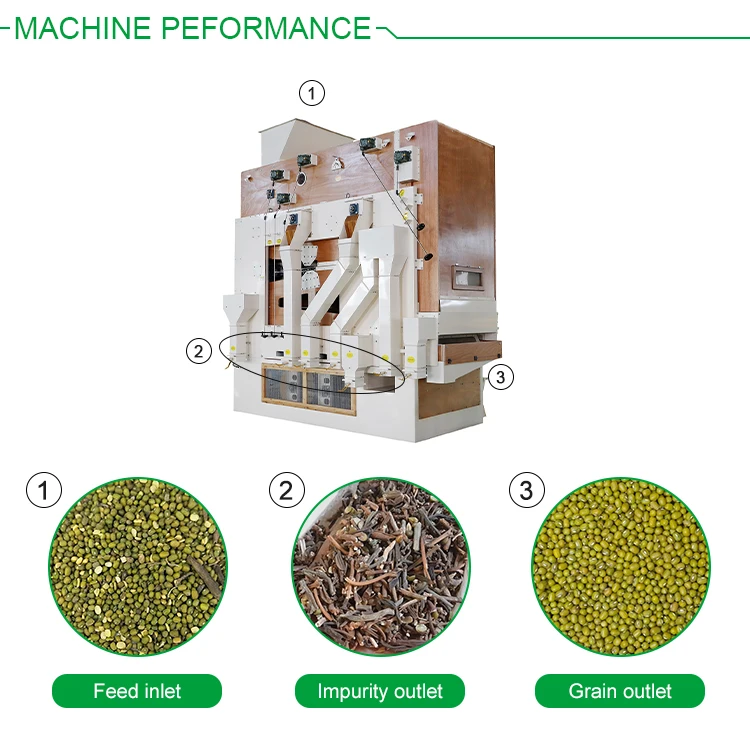 MACHINE PEFORMANCE

1

2

3

1

2

3

Feed inlet

Impurity outlet

Grain outlet