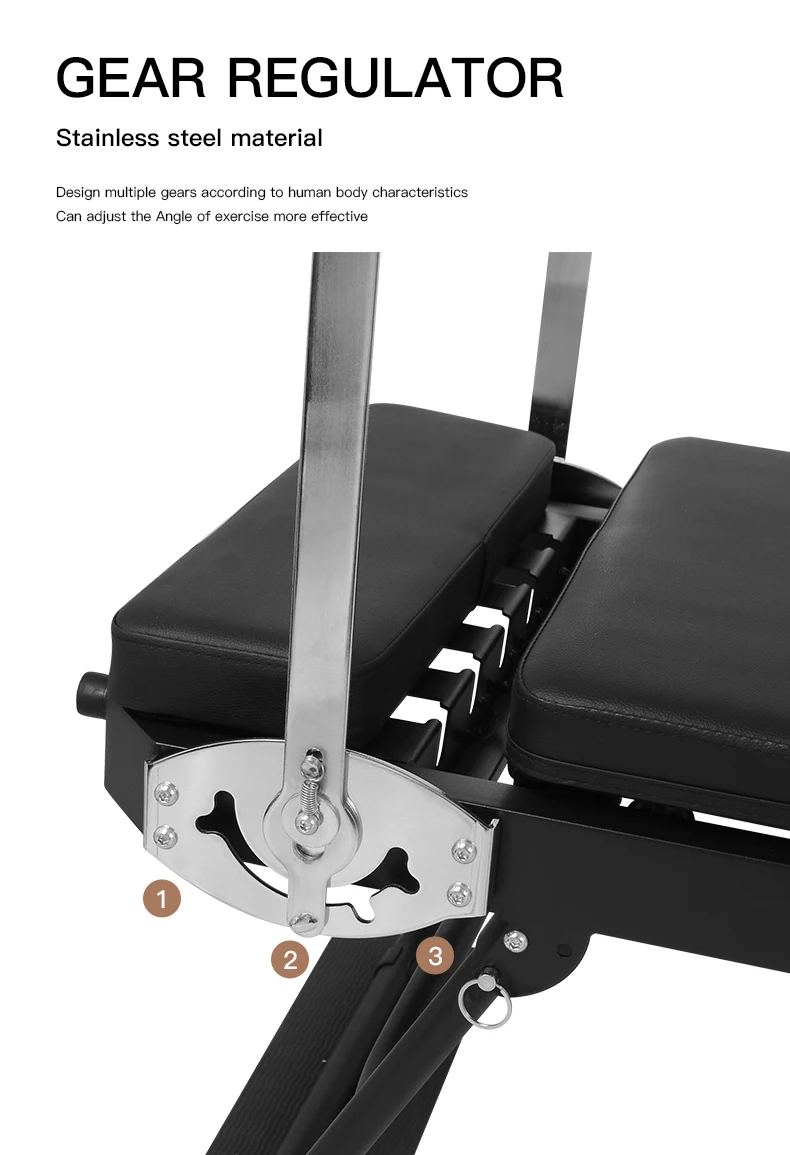 GEAR REGULATOR

Stainless steel material

Design multiple gears according to human body characteristics
Can adjust the Angle of exercise more effective

1

2

3