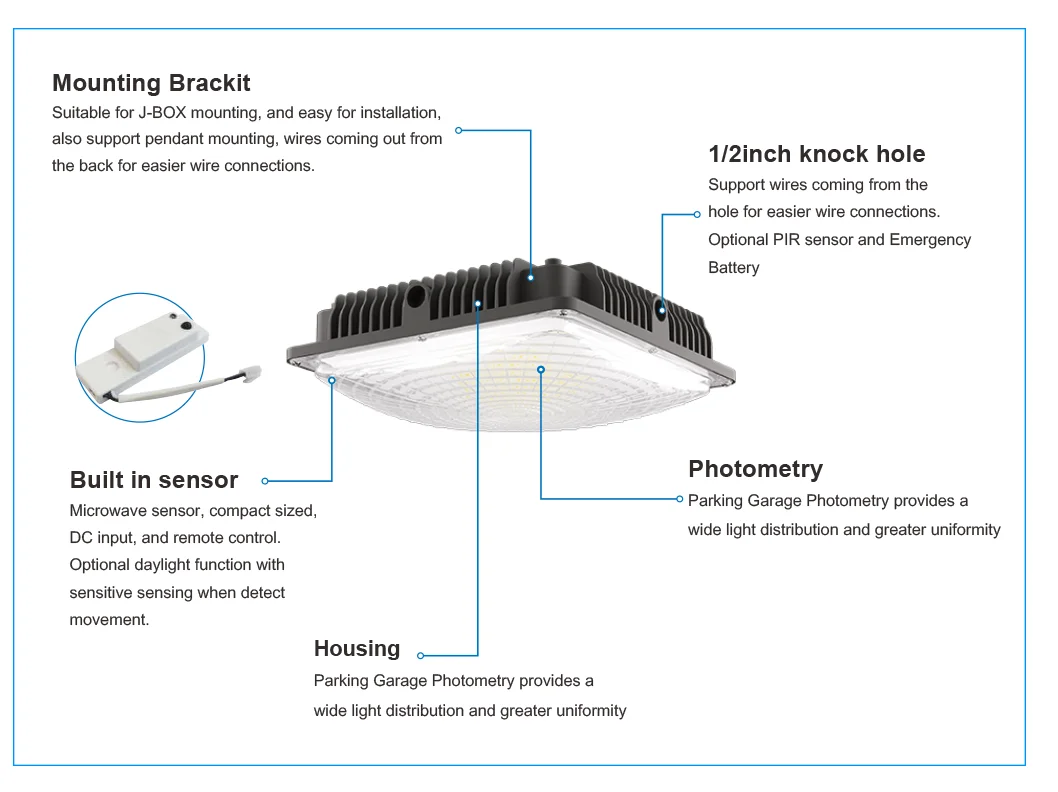 Mounting Brackit
Suitable for J-BOX mounting, and easy for installation, also support pendant mounting, wires coming out from the back for easier wire connections.

1/2inch knock hole
Support wires coming from the hole for easier wire connections. Optional PIR sensor and Emergency Battery

Built in sensor
Microwave sensor, compact sized, DC input, and remote control. Optional daylight function with sensitive sensing when detect movement.

Photometry
Parking Garage Photometry provides a wide light distribution and greater uniformity

Housing
Parking Garage Photometry provides a wide light distribution and greater uniformity