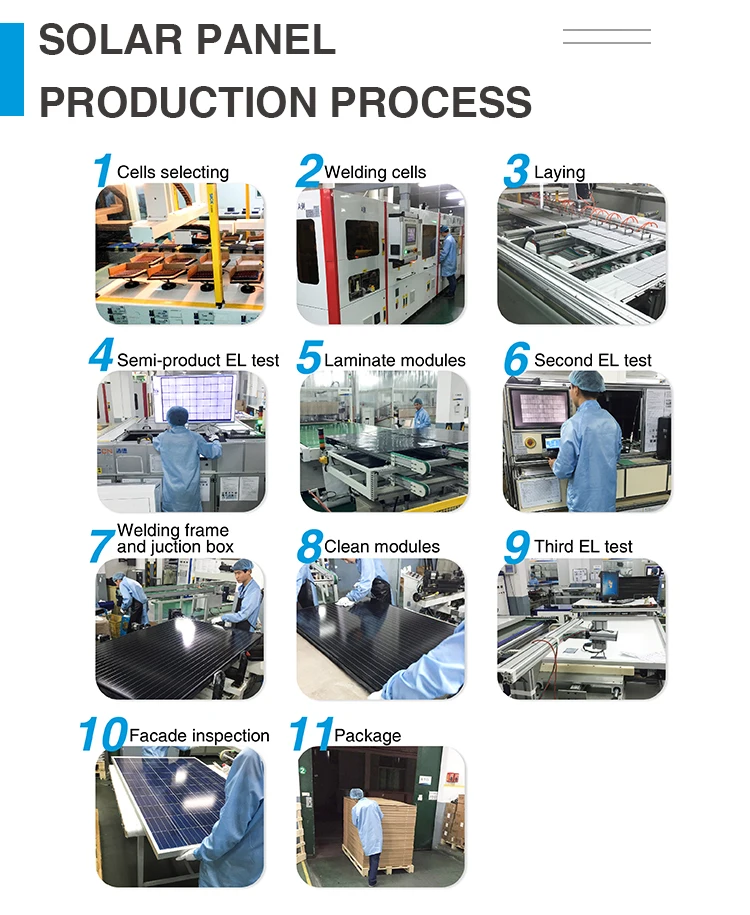 SOLAR PANEL
PRODUCTION PROCESS

1 Cells selecting

2 Welding cells

3 Laying

4 Semi-product EL test

5 Laminate modules

6 Second EL test

7 Welding frame and juction box

8 Clean modules

9 Third EL test

10 Facade inspection

11 Package