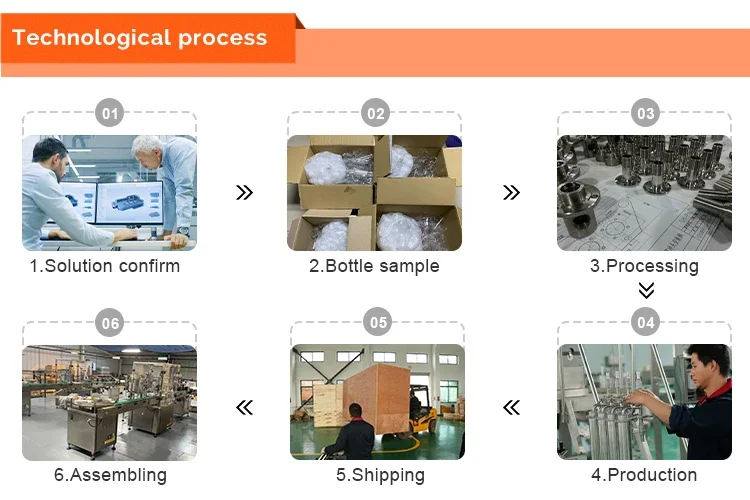 Technological process

01
1.Solution confirm

02
2.Bottle sample

03
3.Processing

04
4.Production

05
5.Shipping

06
6.Assembling