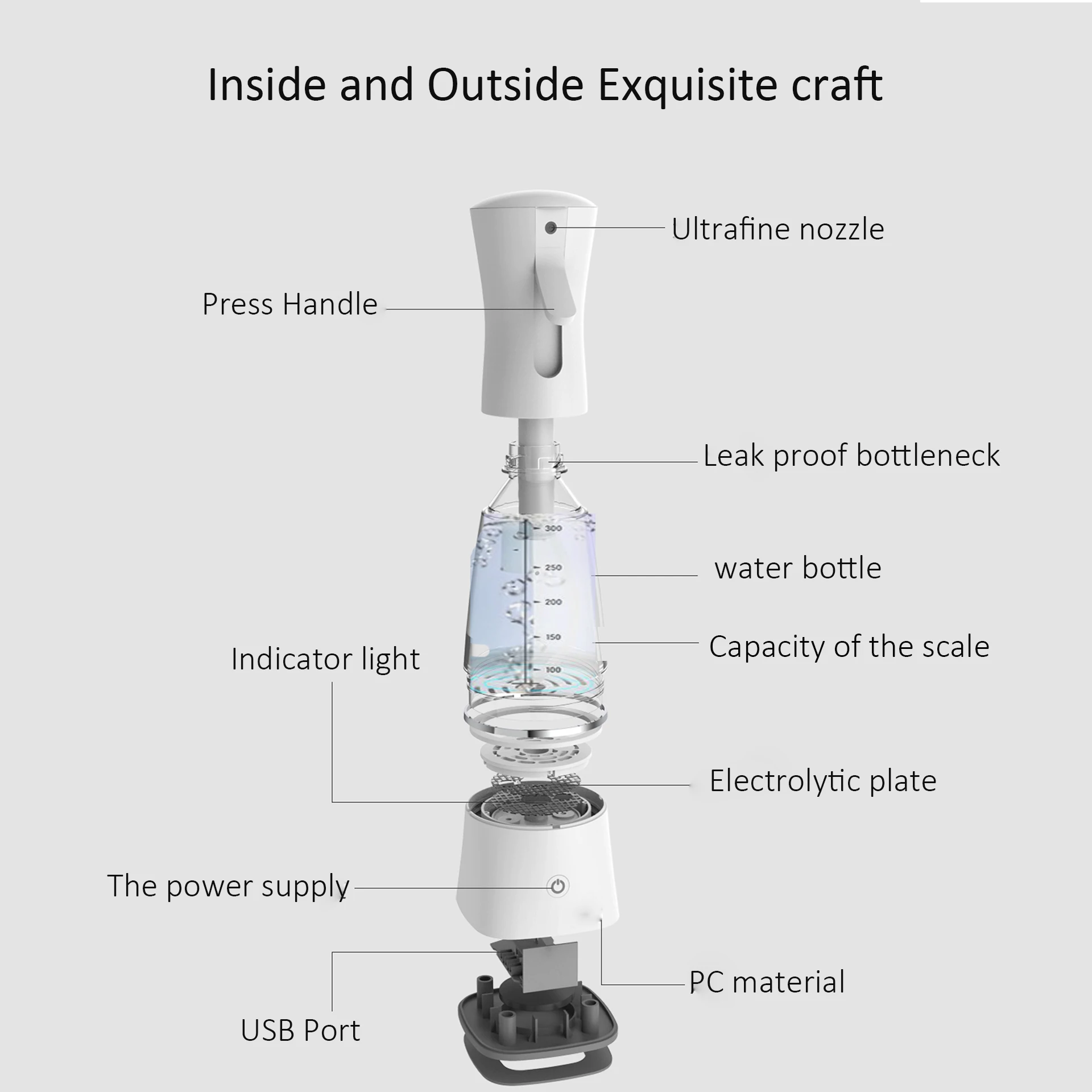 Inside and Outside Exquisite craft

Ultrafine nozzle

Press Handle

Leak proof bottleneck

300
250
200
150
100

water bottle

Capacity of the scale

Indicator light

Electrolytic plate

The power supply

PC material

USB Port