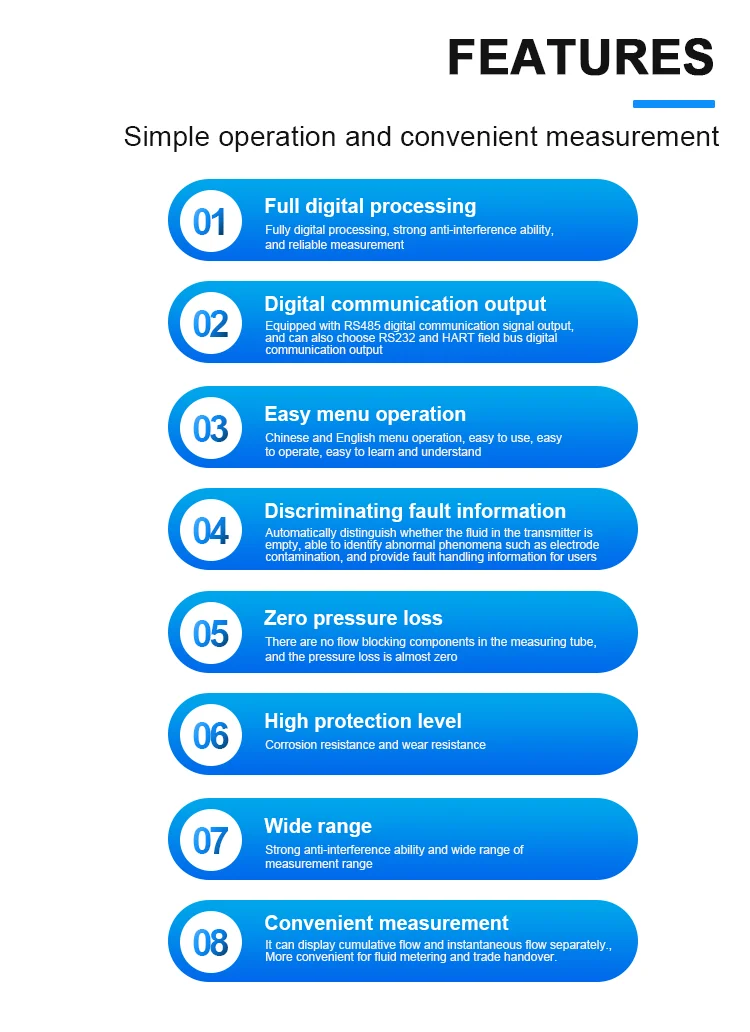 FEATURES

Simple operation and convenient measurement

01

Full digital processing

Fully digital processing, strong anti-interference ability, and reliable measurement

02

Digital communication output

Equipped with RS485 digital communication signal output, and can also choose RS232 and HART field bus digital communication output

03

Easy menu operation

Chinese and English menu operation, easy to use, easy to operate, easy to learn and understand

04

Discriminating fault information

Automatically distinguish whether the fluid in the transmitter is empty, able to identify abnormal phenomena such as electrode contamination, and provide fault handling information for users

05

Zero pressure loss

There are no flow blocking components in the measuring tube, and the pressure loss is almost zero

06

High protection level

Corrosion resistance and wear resistance

07

Wide range

Strong anti-interference ability and wide range of measurement range

08

Convenient measurement

It can display cumulative flow and instantaneous flow separately., More convenient for fluid metering and trade handover.