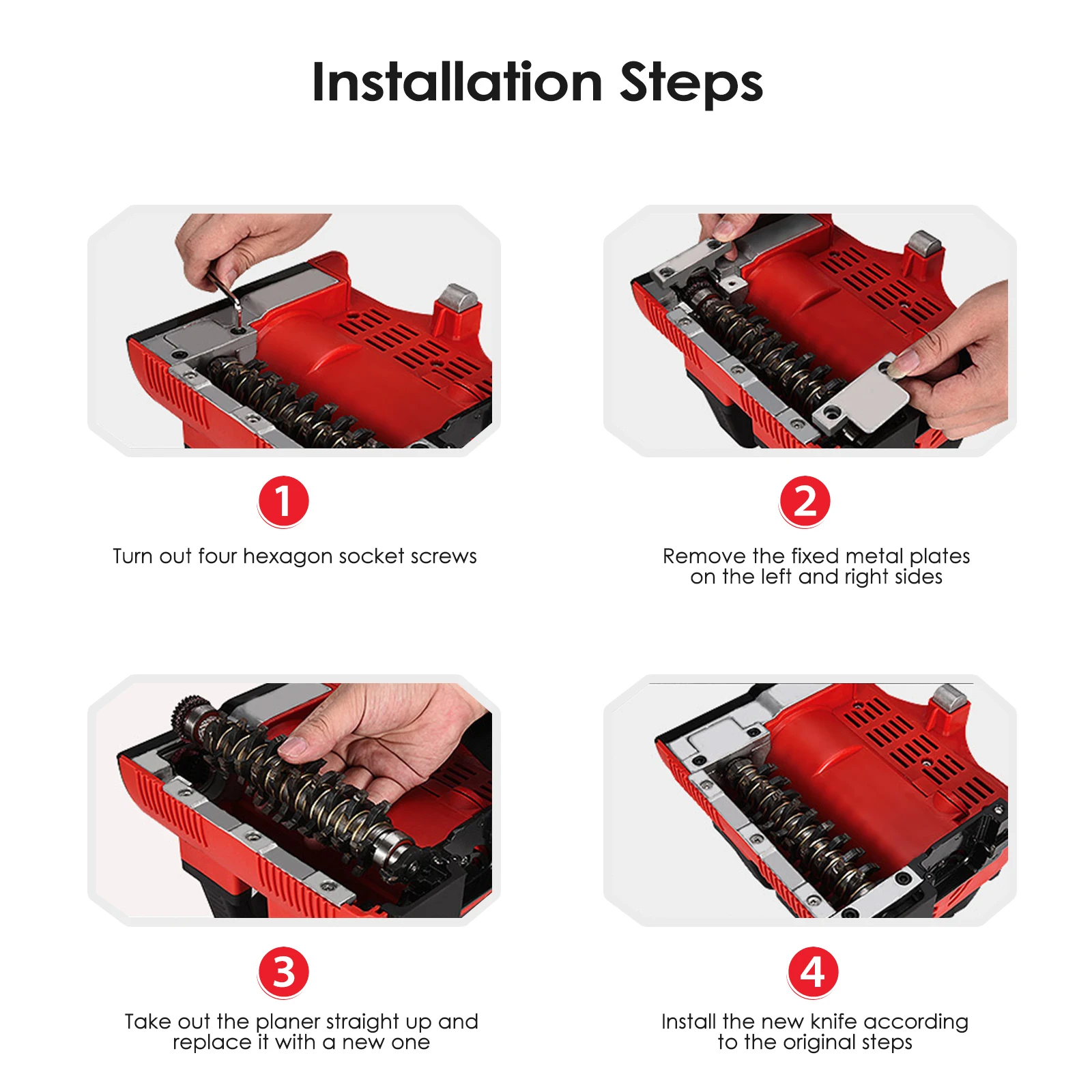 Installation Steps

1

Turn out four hexagon socket screws

2

Remove the fixed metal plates on the left and right sides

3

Take out the planer straight up and replace it with a new one

4

Install the new knife according to the original steps