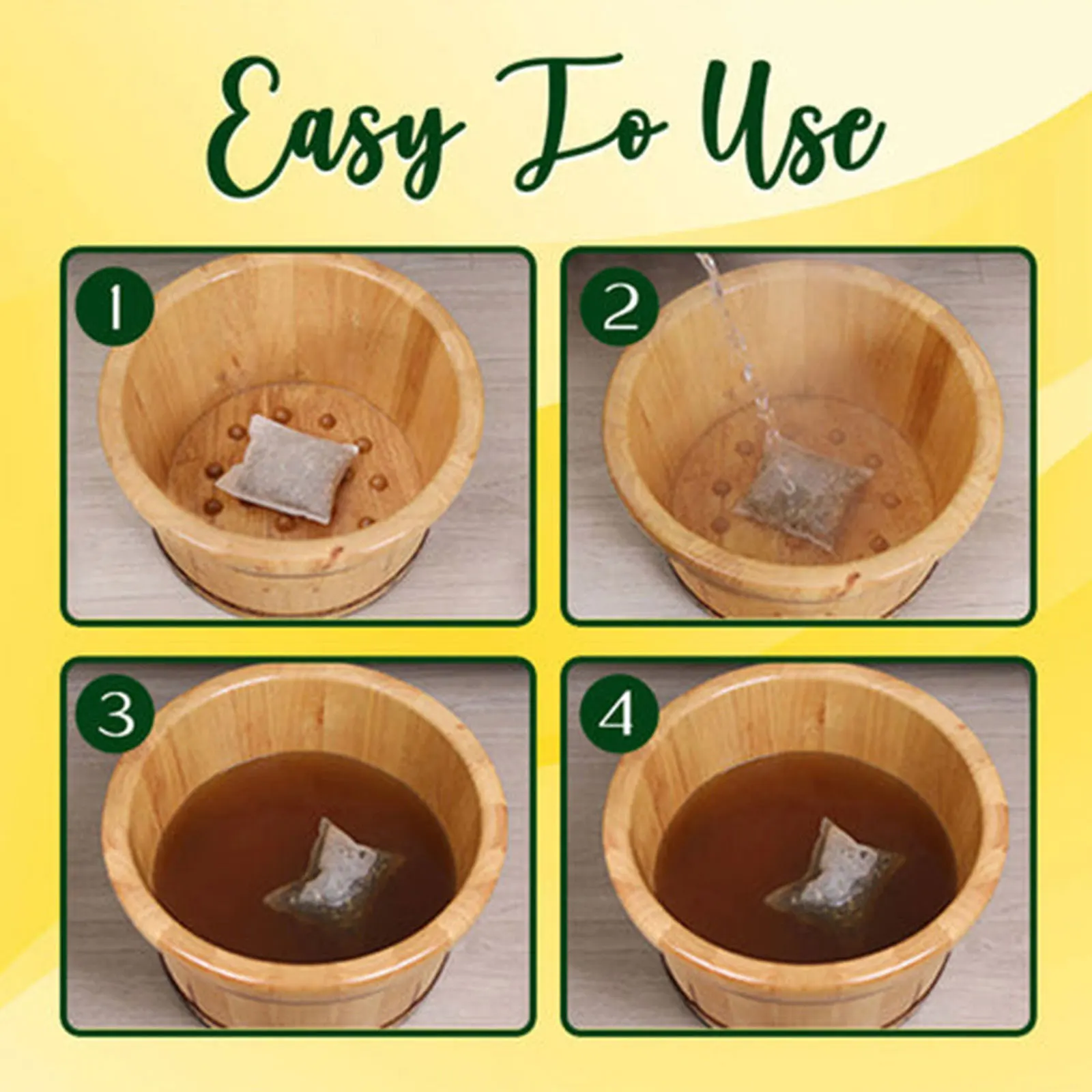 Easy To Use

1

2

3

4