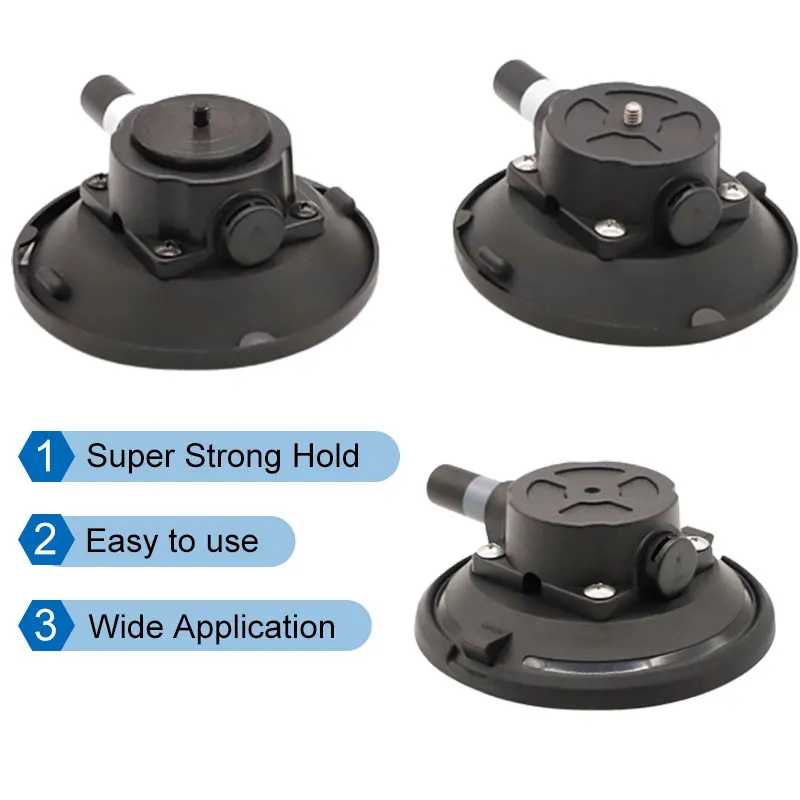 1 Super Strong Hold

2 Easy to use

3 Wide Application