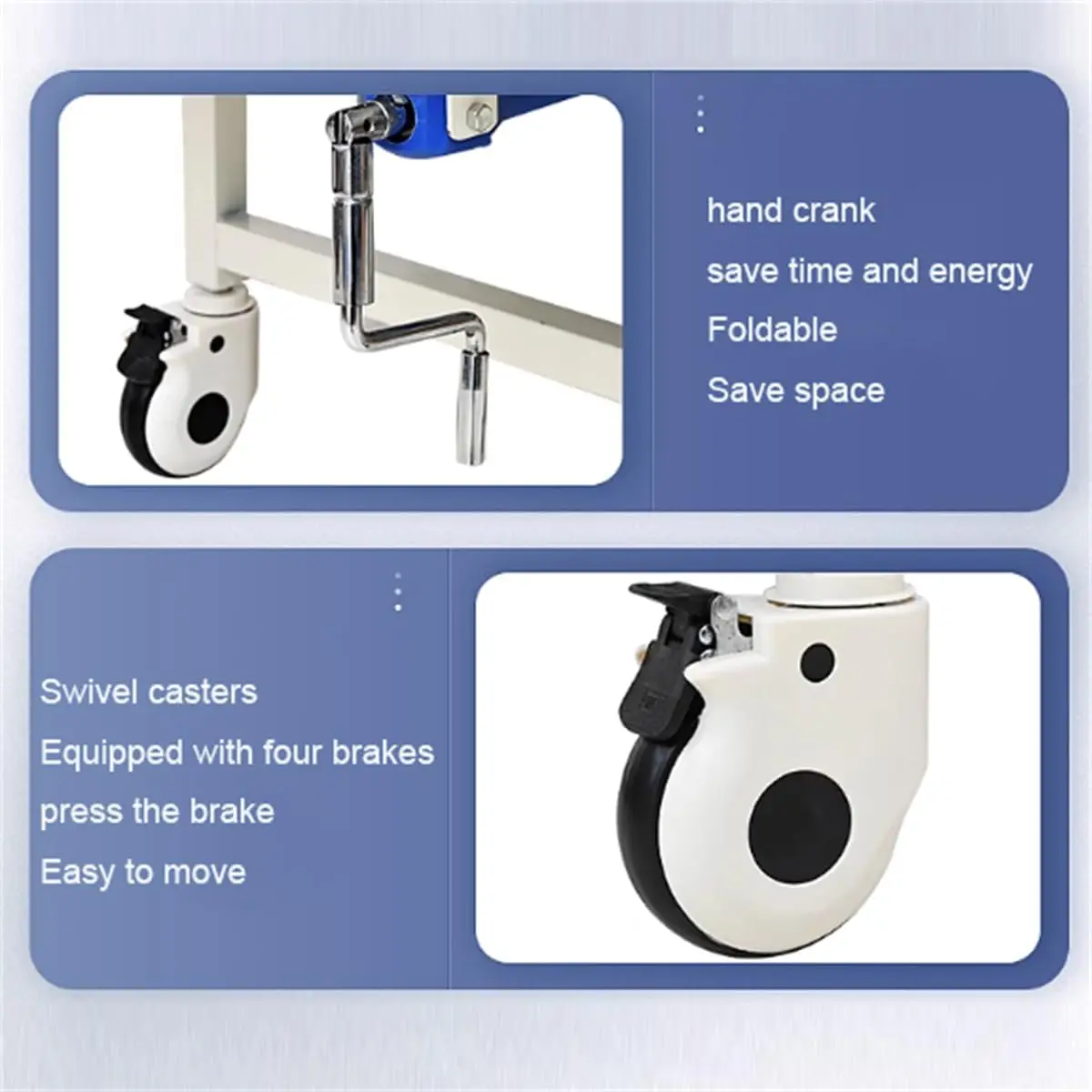 hand crank
save time and energy
Foldable
Save space

Swivel casters
Equipped with four brakes
press the brake
Easy to move