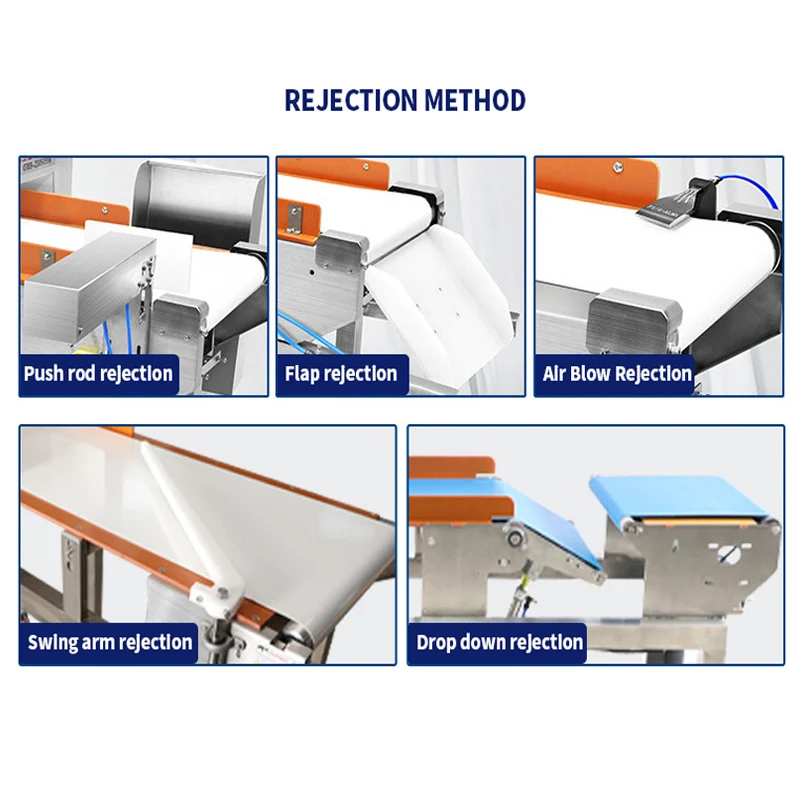 REJECTION METHOD

Push rod rejection

Flap rejection

Air Blow Rejection

Swing arm rejection

Drop down rejection