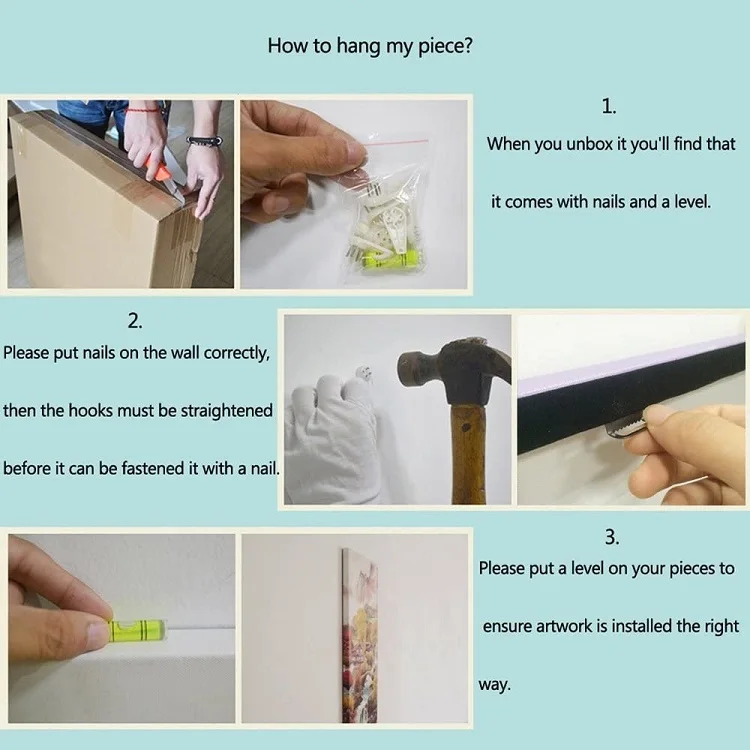 How to hang my piece?

1.

When you unbox it you'll find that it comes with nails and a level.

2.

Please put nails on the wall correctly, then the hooks must be straightened before it can be fastened it with a nail.

3.

Please put a level on your pieces to ensure artwork is installed the right way.