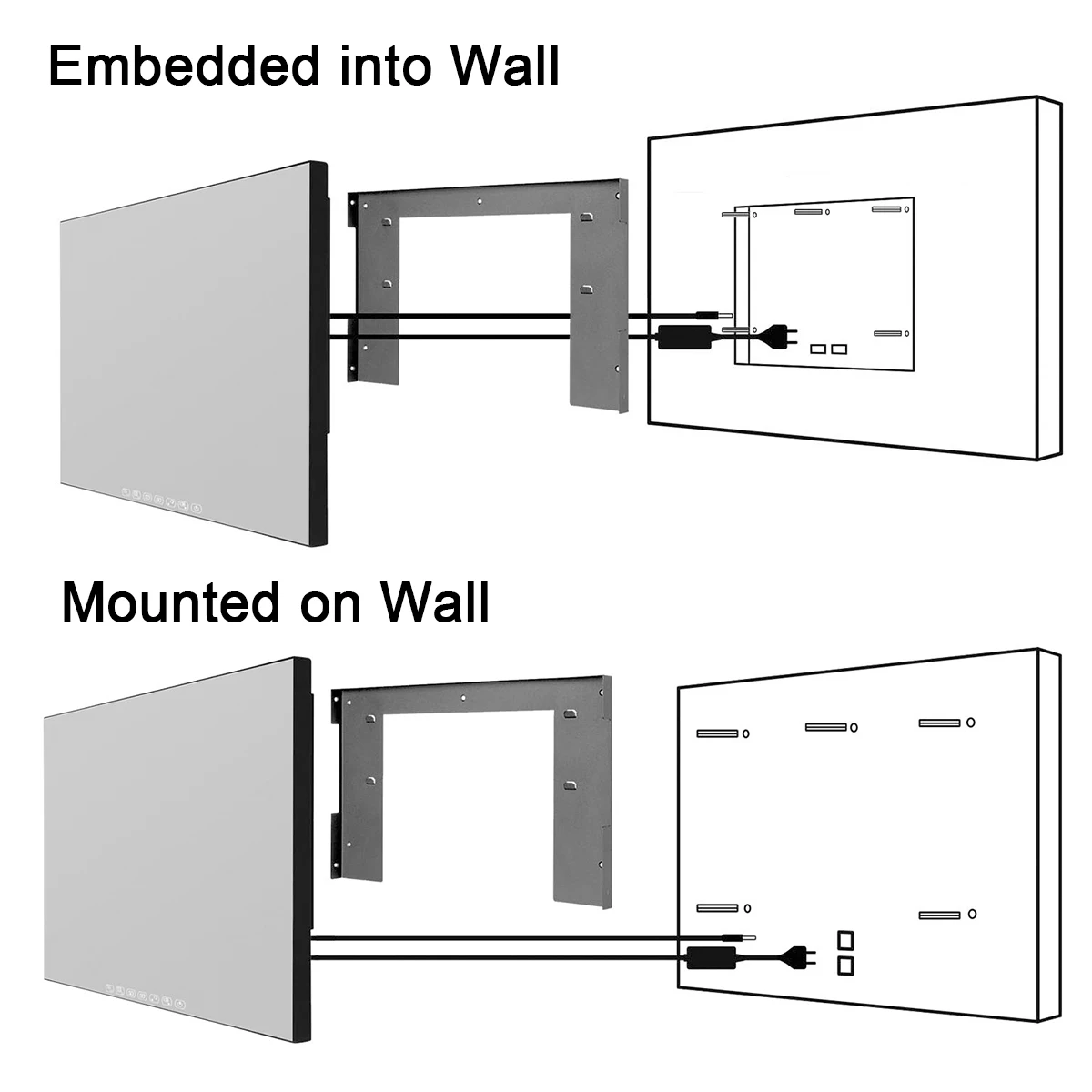 Embedded into Wall

Mounted on Wall