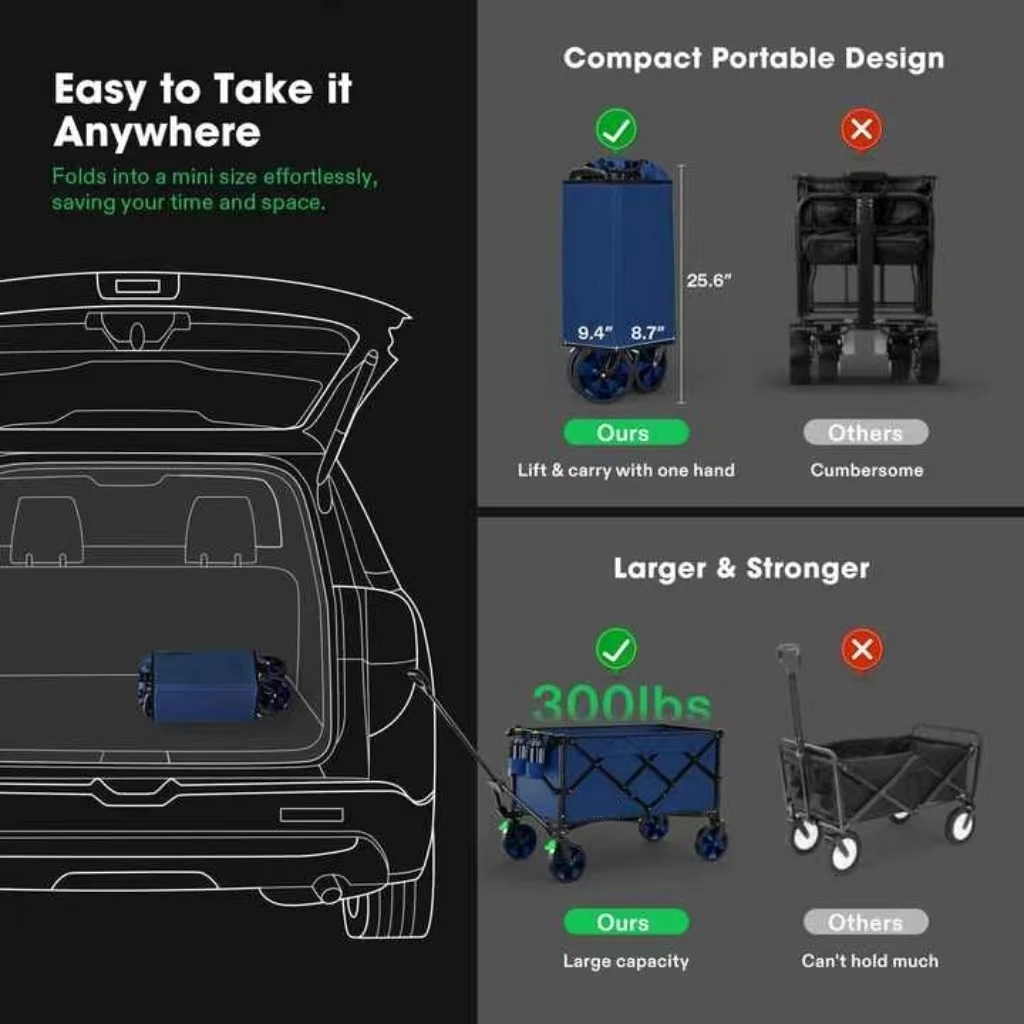 Easy to Take it Anywhere

Folds into a mini size effortlessly, saving your time and space.

Compact Portable Design

25.6"

9.4" 8.7"

Ours

Lift & carry with one hand

Others

Cumbersome

Larger & Stronger

300lbs

Ours

Large capacity

Others

Can't hold much