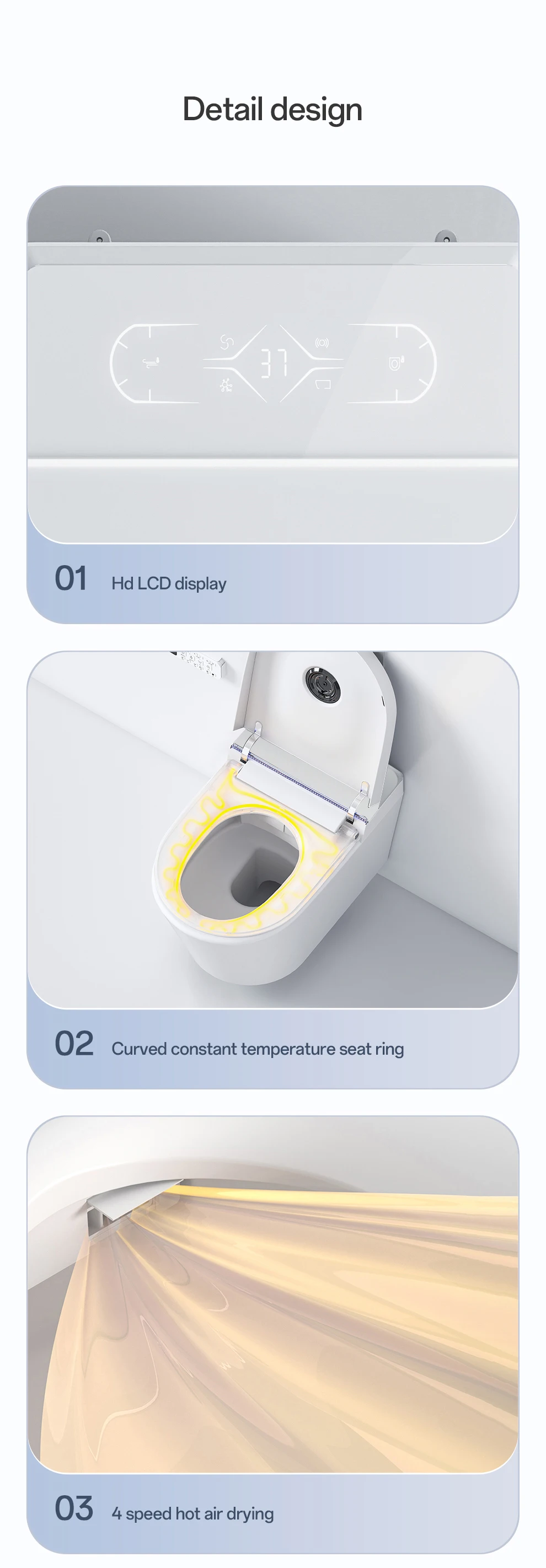 Detail design

37

01 Hd LCD display

02 Curved constant temperature seat ring

03 4 speed hot air drying