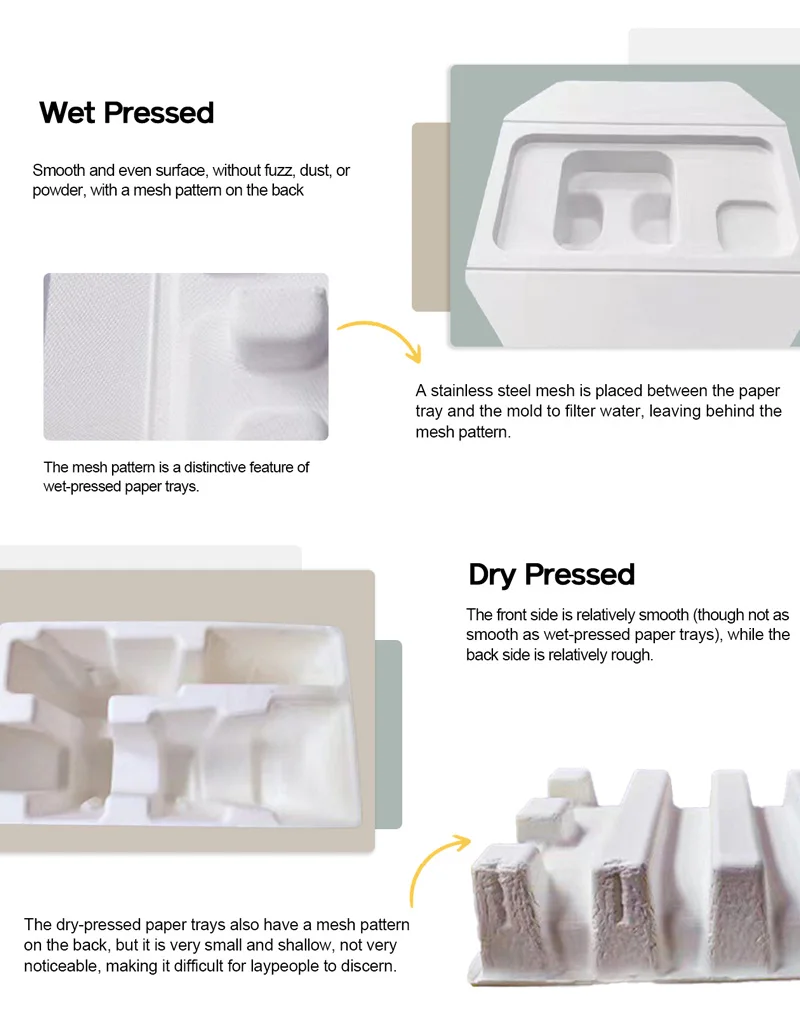 Wet Pressed

Smooth and even surface, without fuzz, dust, or powder, with a mesh pattern on the back

A stainless steel mesh is placed between the paper tray and the mold to filter water, leaving behind the mesh pattern.

The mesh pattern is a distinctive feature of wet-pressed paper trays.

Dry Pressed

The front side is relatively smooth (though not as smooth as wet-pressed paper trays), while the back side is relatively rough.

The dry-pressed paper trays also have a mesh pattern on the back, but it is very small and shallow, not very noticeable, making it difficult for laypeople to discern.