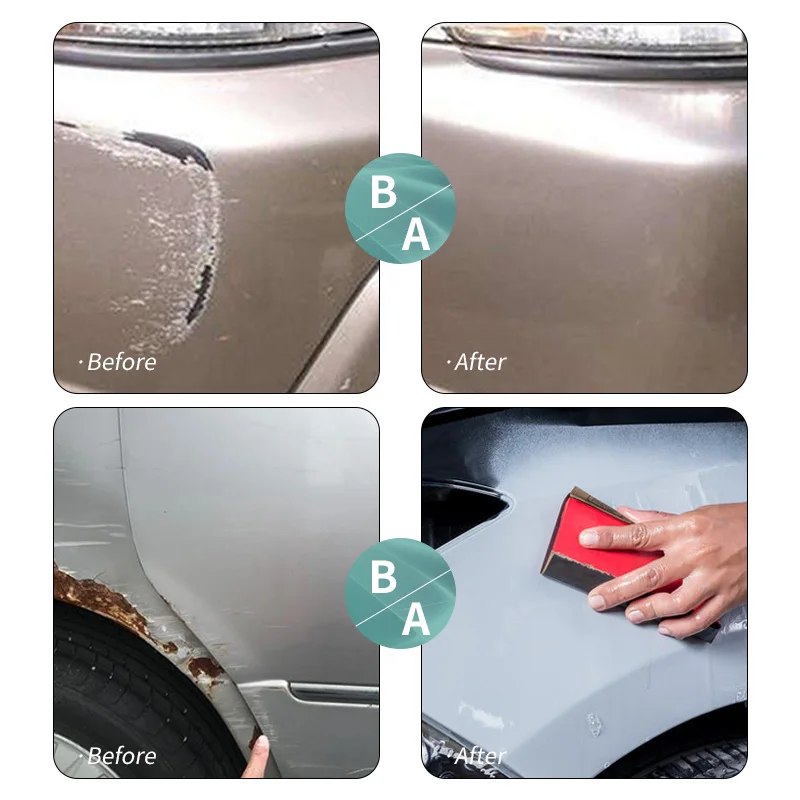 B
A
·Before
·After

B
A
·Before
·After