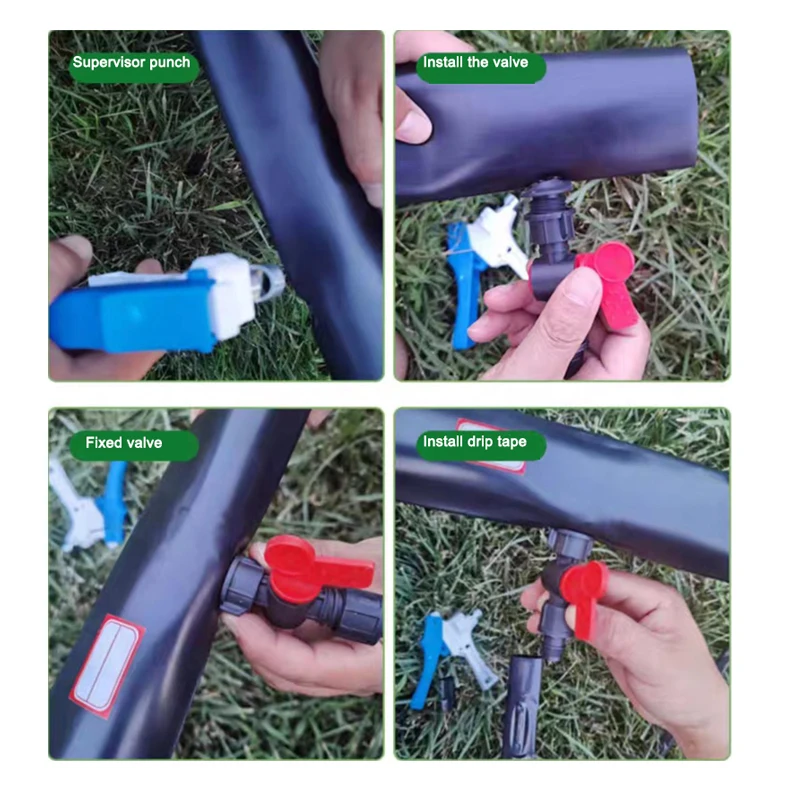 Supervisor punch

Install the valve

Fixed valve

Install drip tape