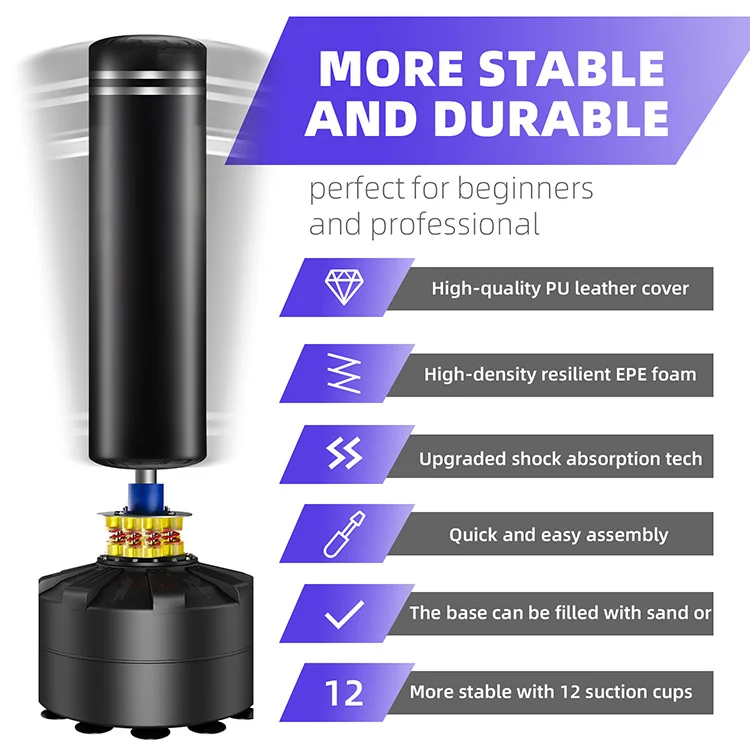 MORE STABLE AND DURABLE

perfect for beginners and professional

High-quality PU leather cover

High-density resilient EPE foam

Upgraded shock absorption tech

Quick and easy assembly

The base can be filled with sand or

12

More stable with 12 suction cups