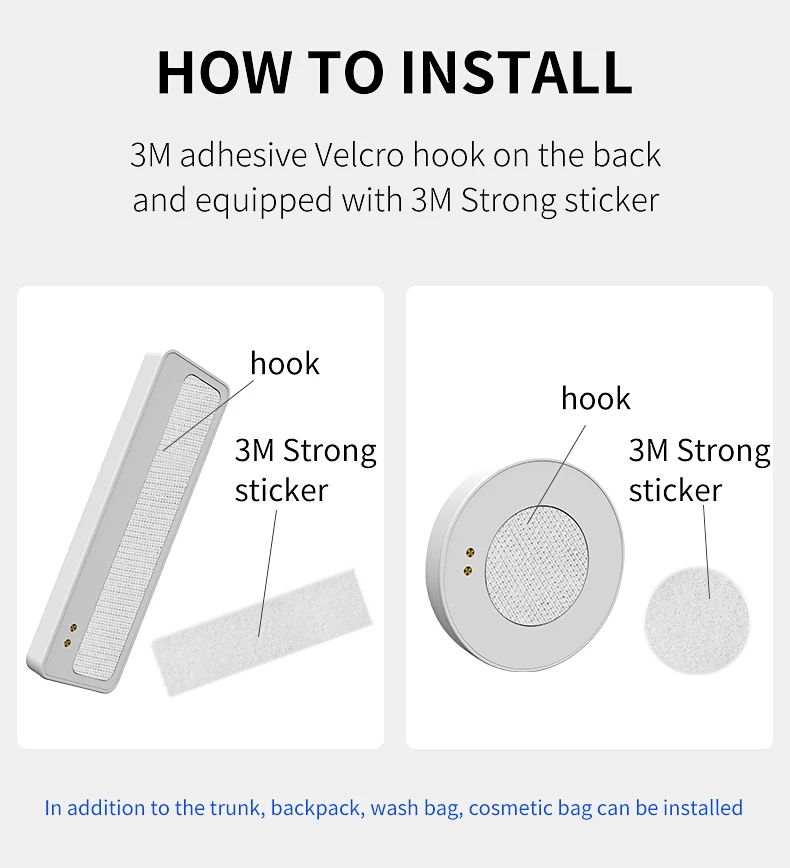 HOW TO INSTALL

3M adhesive Velcro hook on the back and equipped with 3M Strong sticker

hook

3M Strong sticker

hook

3M Strong sticker

In addition to the trunk, backpack, wash bag, cosmetic bag can be installed