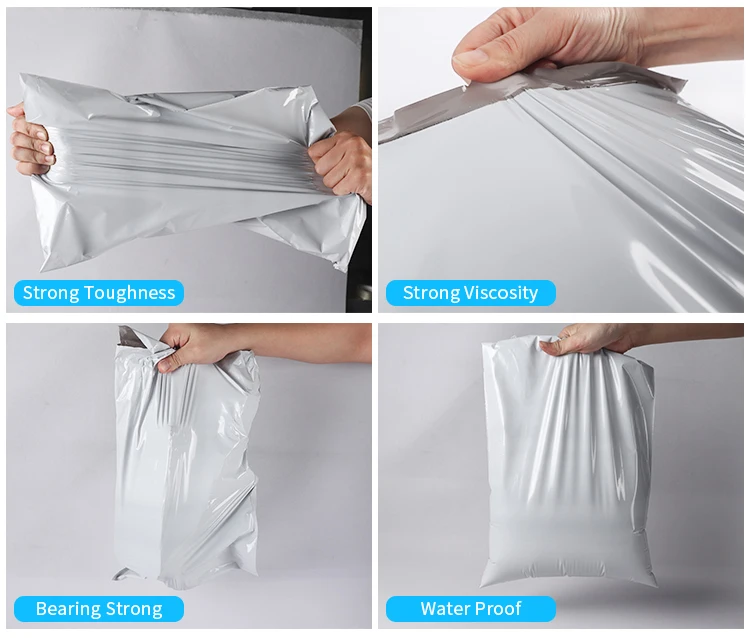 Strong Toughness

Strong Viscosity

Bearing Strong

Water Proof