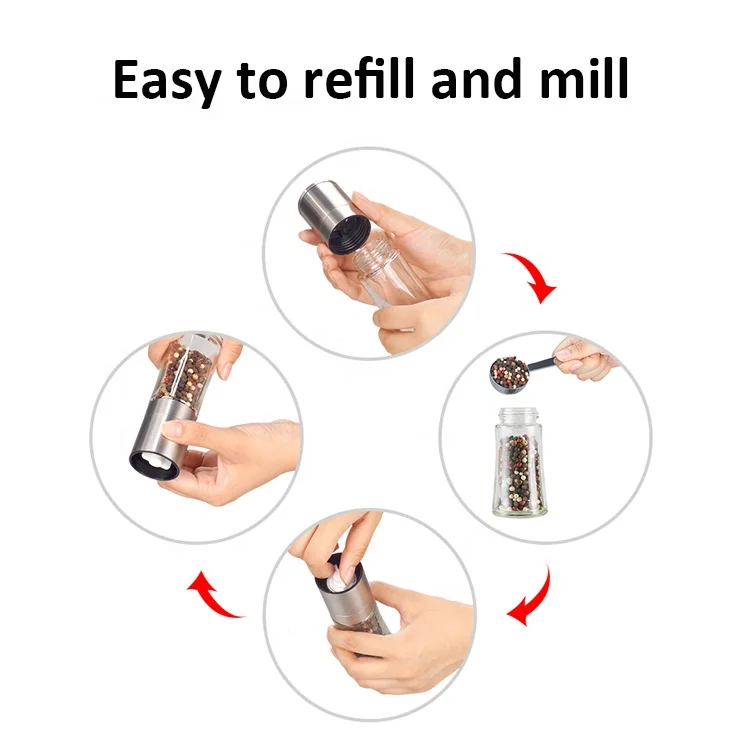 Easy to refill and mill