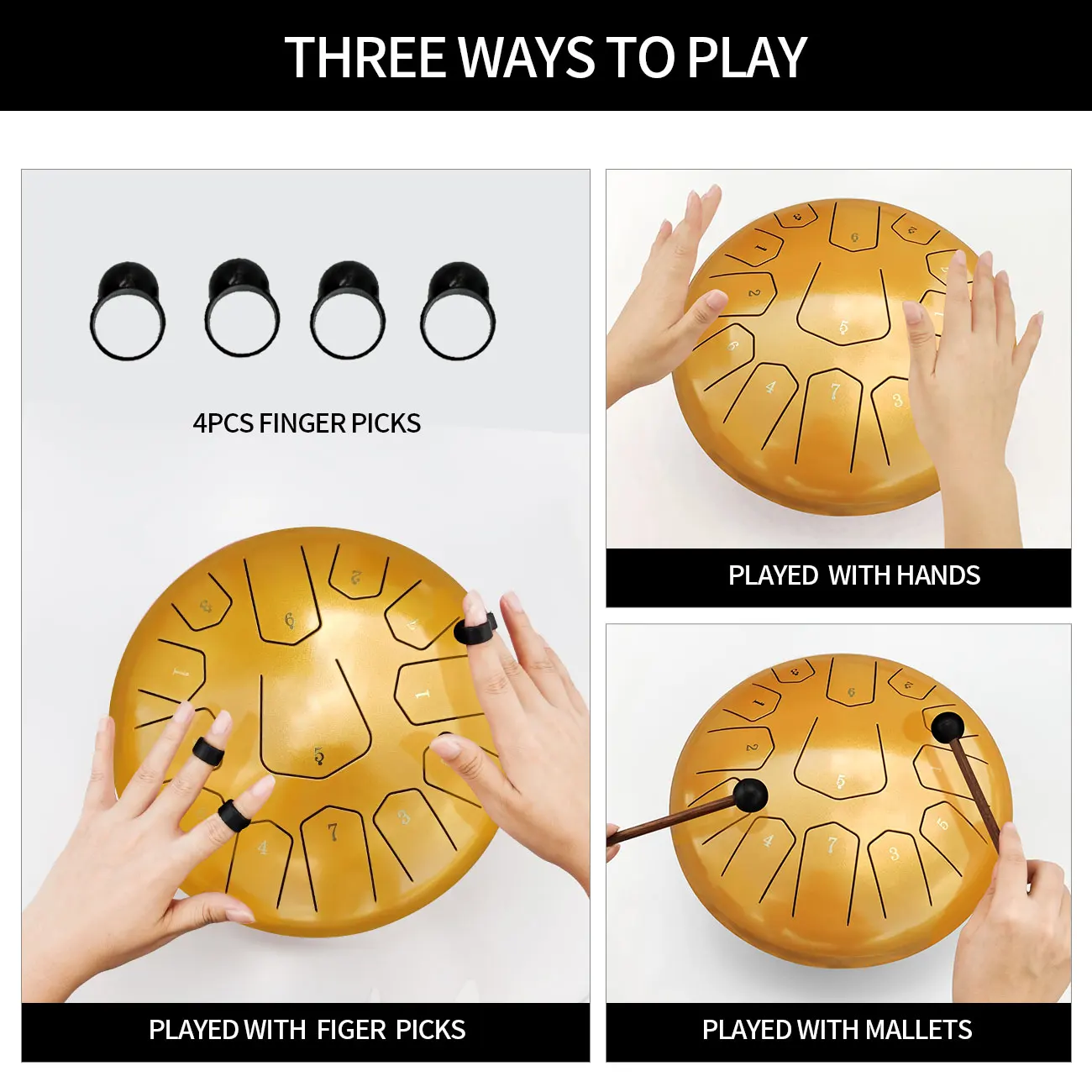 THREE WAYS TO PLAY

4PCS FINGER PICKS

PLAYED WITH FIGER PICKS

PLAYED WITH HANDS

PLAYED WITH MALLETS