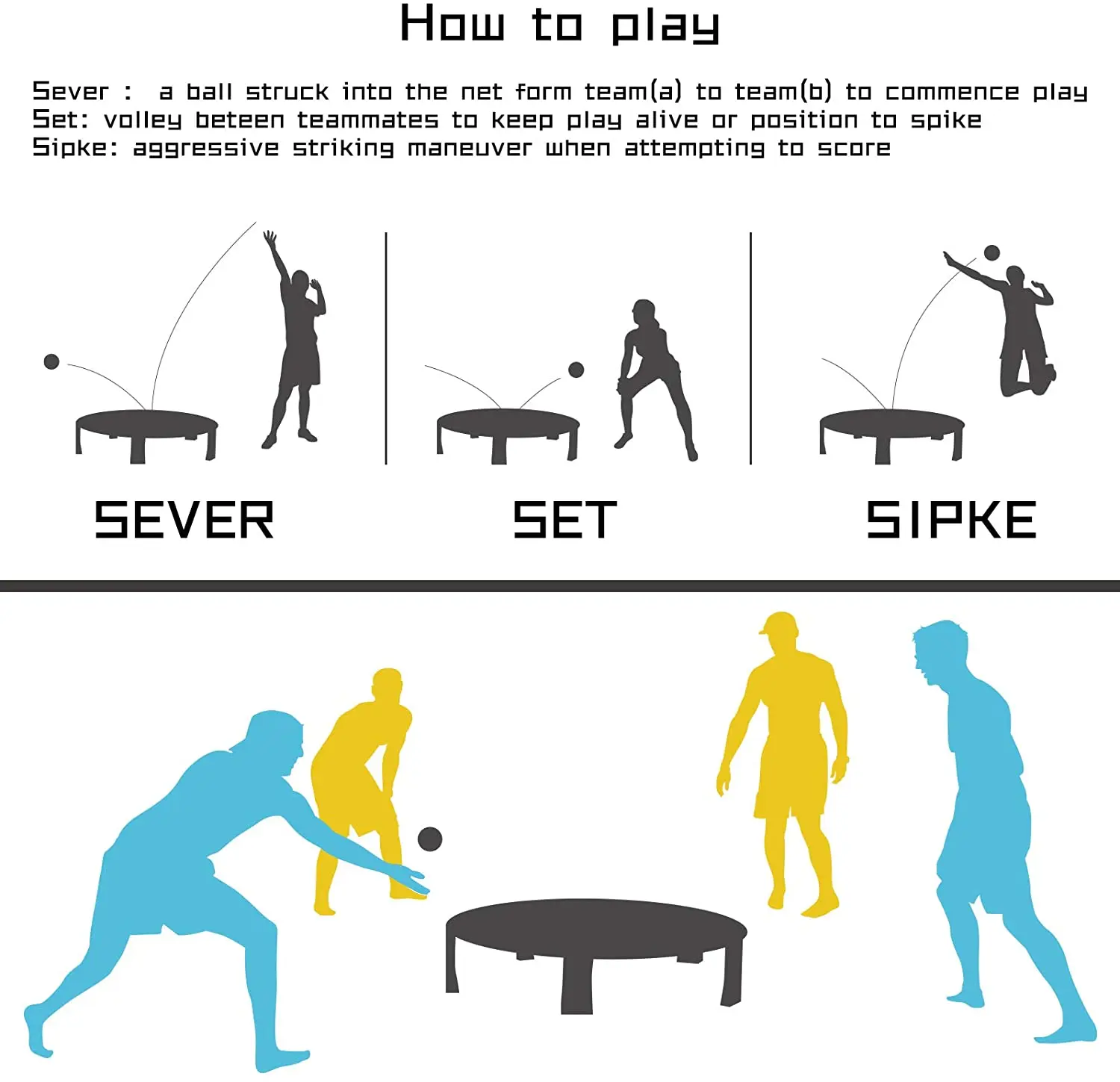 How to play

Sever : a ball struck into the net form team(a) to team(b) to commence play
Set: volley beteen teammates to keep play alive or position to spike
Sipke: aggressive striking maneuver when attempting to score

SEVER

SET

SIPKE