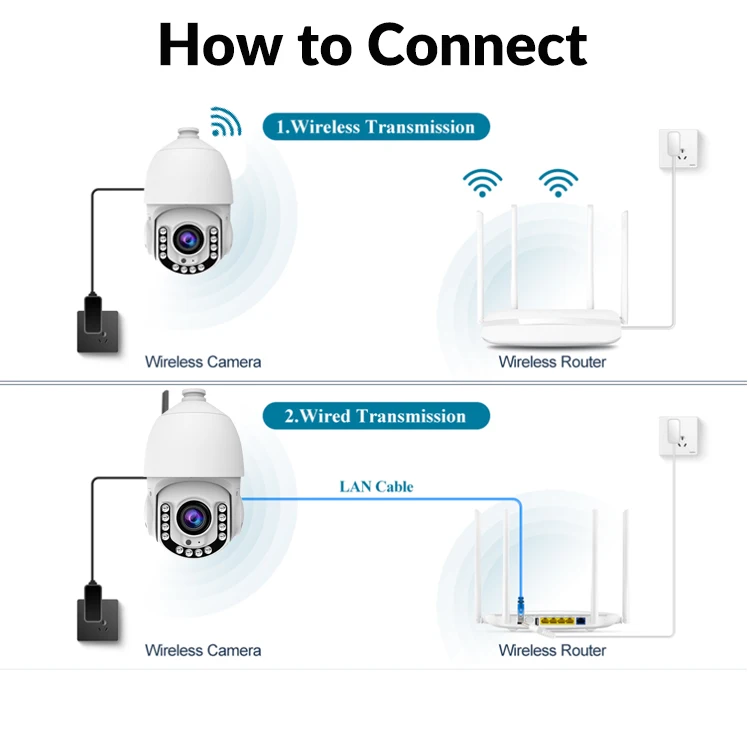 How to Connect

1.Wireless Transmission

Wireless Camera

Wireless Router

2.Wired Transmission

LAN Cable

Wireless Camera

Wireless Router