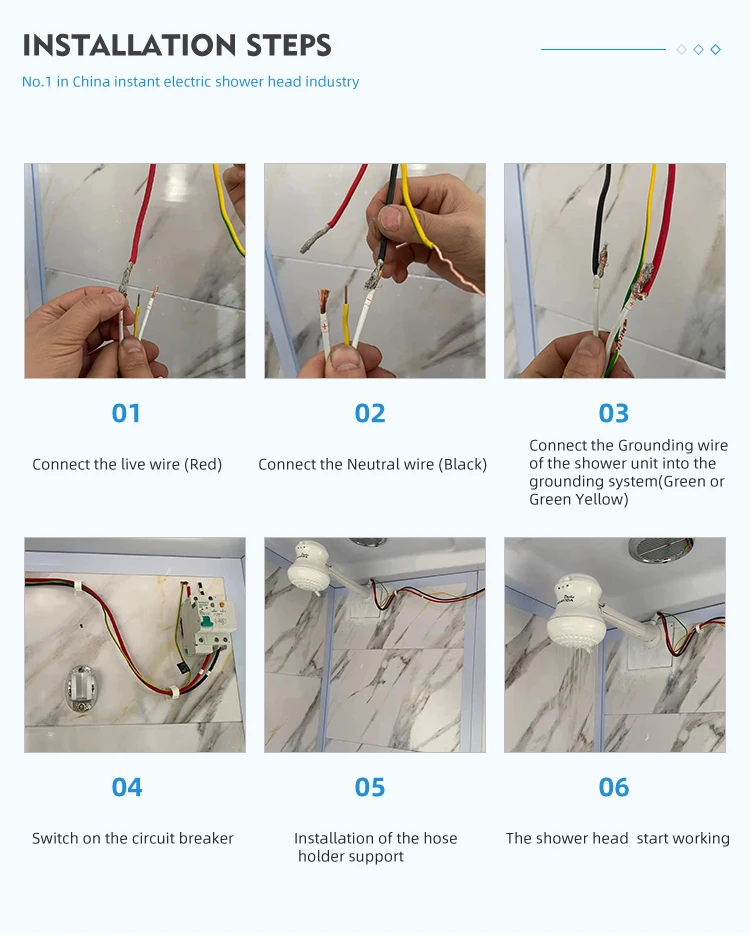 INSTALLATION STEPS

No.1 in China instant electric shower head industry

01

Connect the live wire (Red)

02

Connect the Neutral wire (Black)

03

Connect the Grounding wire of the shower unit into the grounding system(Green or Green Yellow)

04

Switch on the circuit breaker

05

Installation of the hose holder support

06

The shower head start working