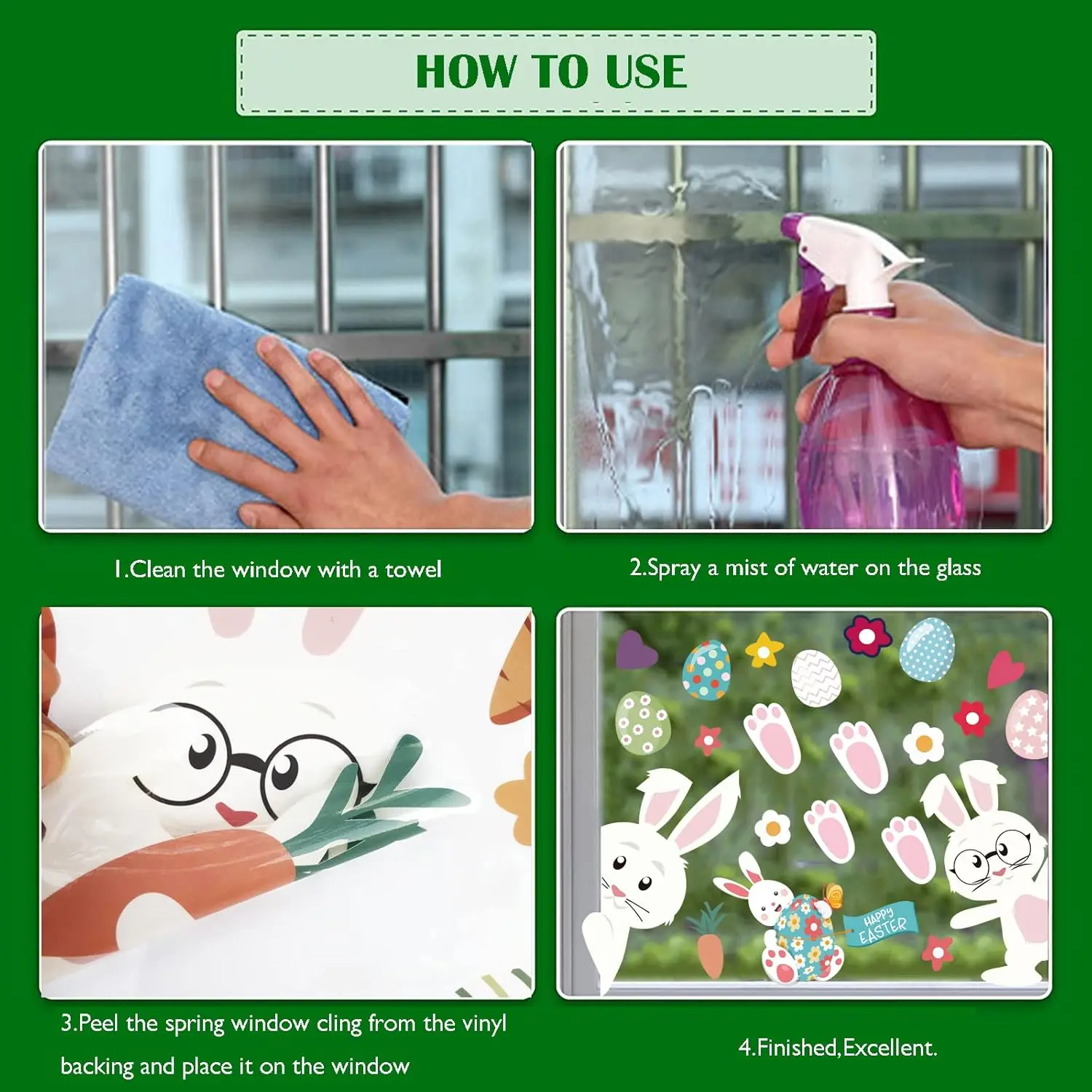 HOW TO USE

1.Clean the window with a towel

2.Spray a mist of water on the glass

3.Peel the spring window cling from the vinyl backing and place it on the window

HAPPY EASTER

4.Finished,Excellent.