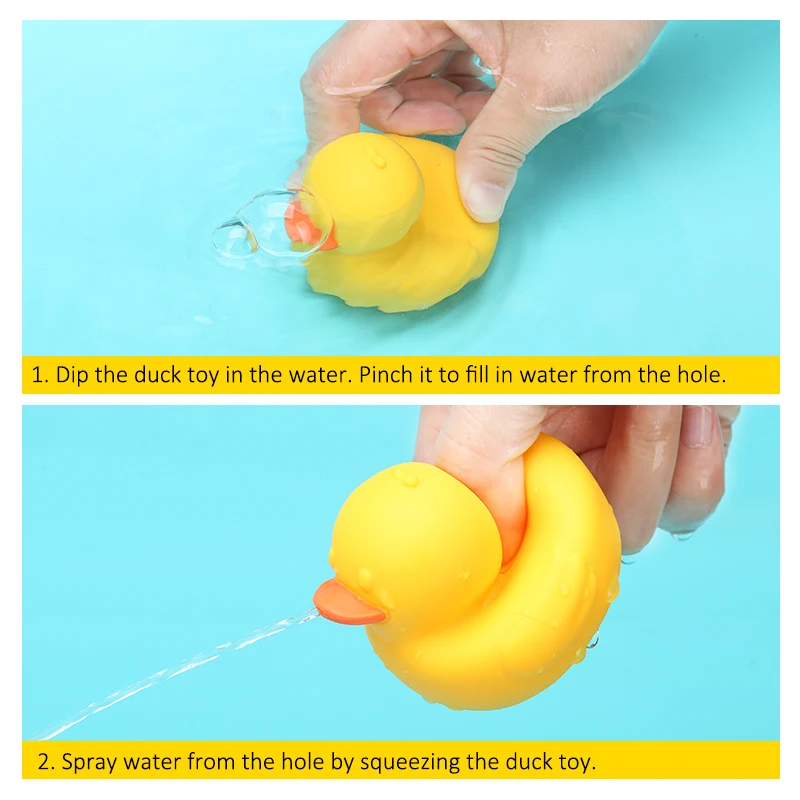 1. Dip the duck toy in the water. Pinch it to fill in water from the hole.

2. Spray water from the hole by squeezing the duck toy.