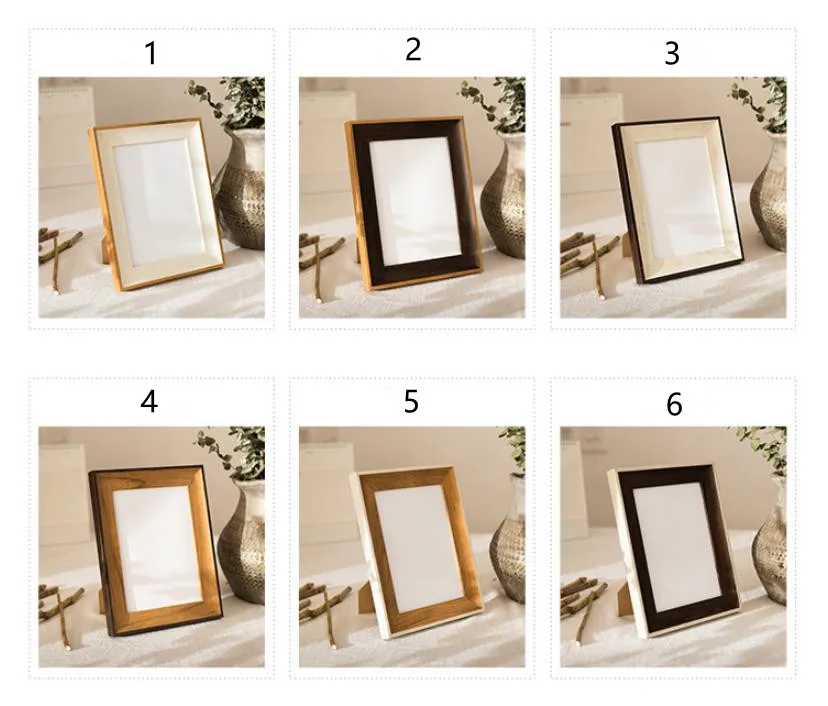 1

2

3

4

5

6