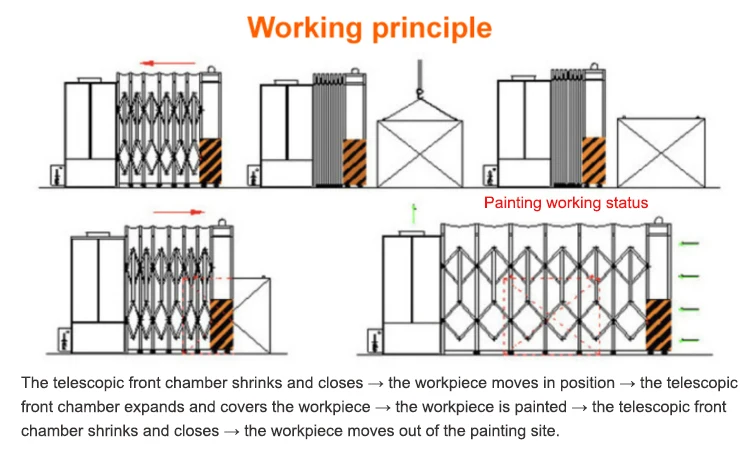 Working principle

Painting working status

The telescopic front chamber shrinks and closes → the workpiece moves in position → the telescopic front chamber expands and covers the workpiece → the workpiece is painted → the telescopic front chamber shrinks and closes → the workpiece moves out of the painting site.