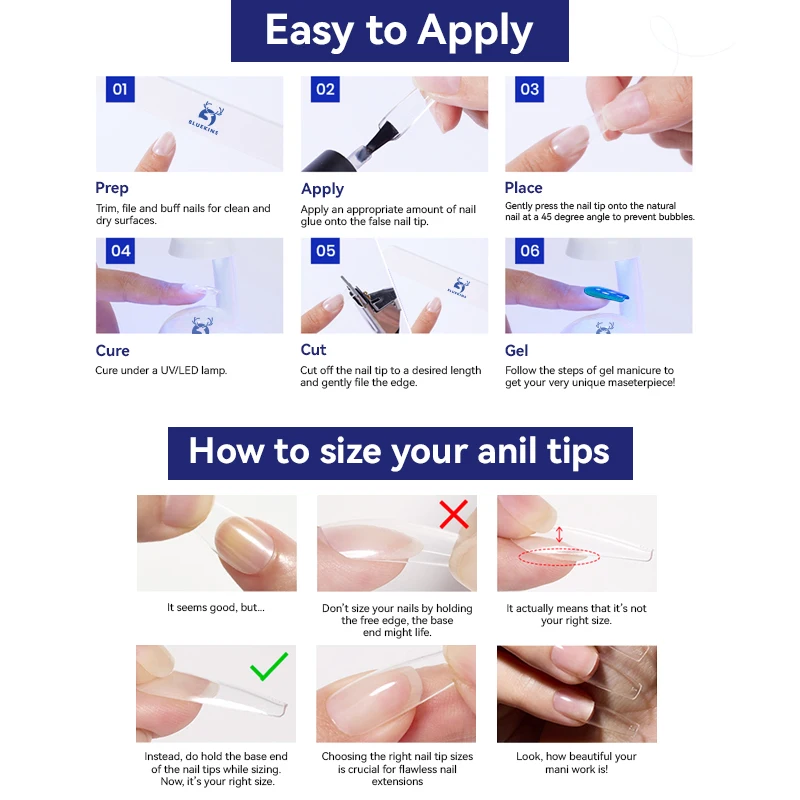 Easy to Apply

01
BLUEKINS

Prep
Trim, file and buff nails for clean and dry surfaces.

02

Apply
Apply an appropriate amount of nail glue onto the false nail tip.

03

Place
Gently press the nail tip onto the natural nail at a 45 degree angle to prevent bubbles.

04

Cure
Cure under a UV/LED lamp.

05
BLUEKINS

Cut
Cut off the nail tip to a desired length and gently file the edge.

06

Gel
Follow the steps of gel manicure to get your very unique maseterpiece!

How to size your anil tips

It seems good, but...

Don't size your nails by holding the free edge, the base end might life.

It actually means that it's not your right size.

Instead, do hold the base end of the nail tips while sizing. Now, it's your right size.

Choosing the right nail tip sizes is crucial for flawless nail extensions

Look, how beautiful your mani work is!